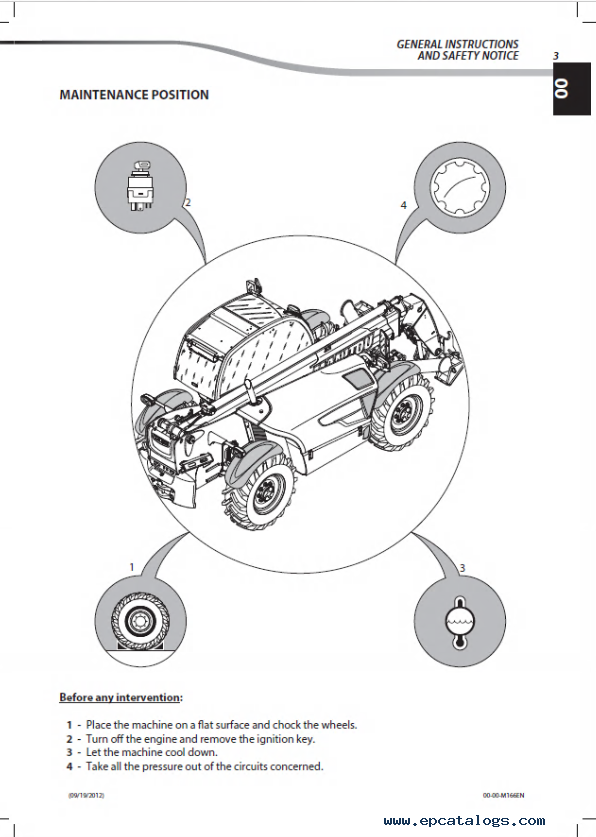 GENERAL INSTRUCTIONS
AND SAFETY NOTICE

3

00

MAINTENANCE POSITION

2

4

MANITOU

1

3

Before any intervention:

1 - Place the machine on a flat surface and chock the wheels.
2 - Turn off the engine and remove the ignition key.
3 - Let the machine cool down.
4 - Take all the pressure out of the circuits concerned.

(09/19/2012)

00-00-M166EN

www.epcatalogs.com