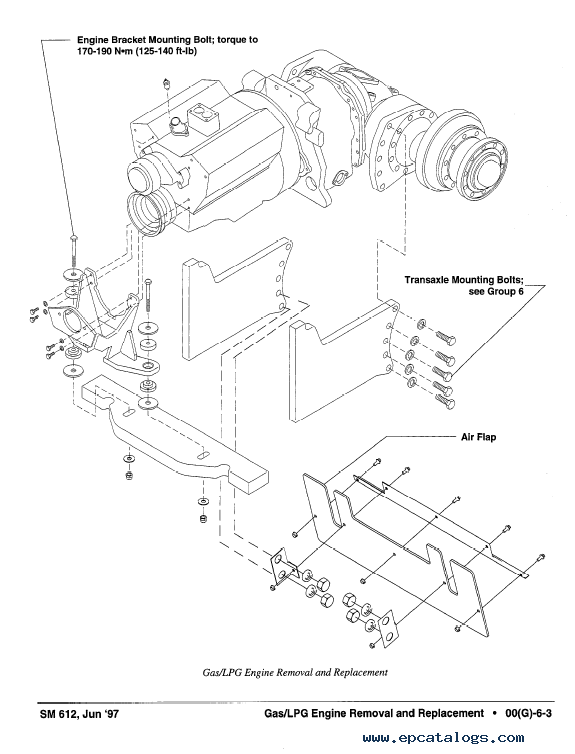 Engine Bracket Mounting Bolt; torque to 170-190 N•m (125-140 ft-lb)

Transaxle Mounting Bolts; see Group 6

Air Flap

Gas/LPG Engine Removal and Replacement

SM 612, Jun '97

Gas/LPG Engine Removal and Replacement • 00(G)-6-3

www.epcatalogs.com