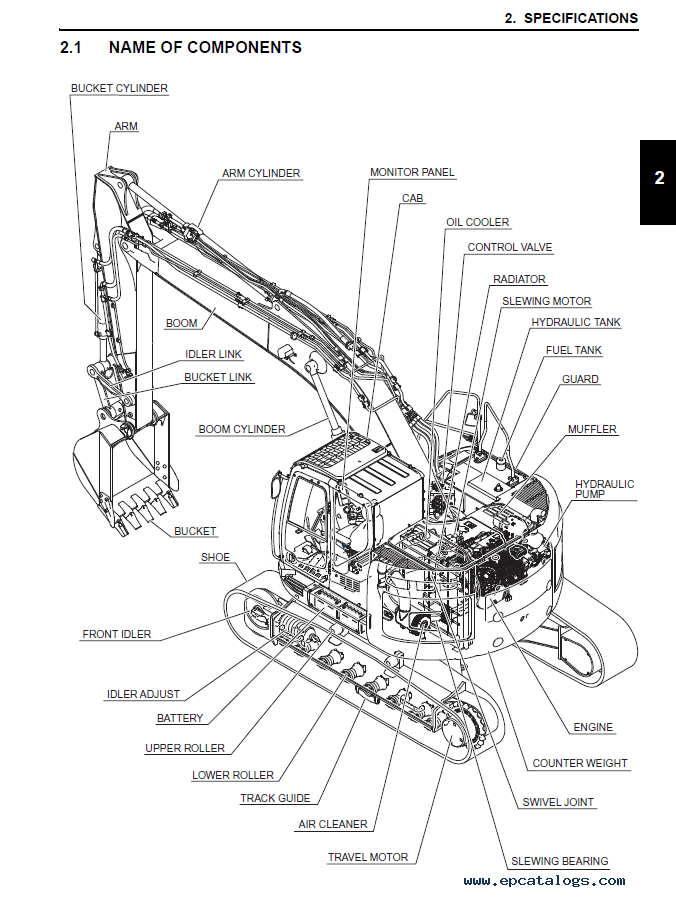 2. SPECIFICATIONS

2.1 NAME OF COMPONENTS

2

BUCKET CYLINDER
ARM
ARM CYLINDER
MONITOR PANEL
CAB
OIL COOLER
CONTROL VALVE
RADIATOR
SLEWING MOTOR
HYDRAULIC TANK
FUEL TANK
GUARD
MUFFLER
HYDRAULIC PUMP
BOOM
IDLER LINK
BUCKET LINK
BOOM CYLINDER
BUCKET
SHOE
FRONT IDLER
IDLER ADJUST
BATTERY
UPPER ROLLER
LOWER ROLLER
TRACK GUIDE
AIR CLEANER
TRAVEL MOTOR
ENGINE
COUNTER WEIGHT
SWIVEL JOINT
SLEWING BEARING

www.epcatalogs.com