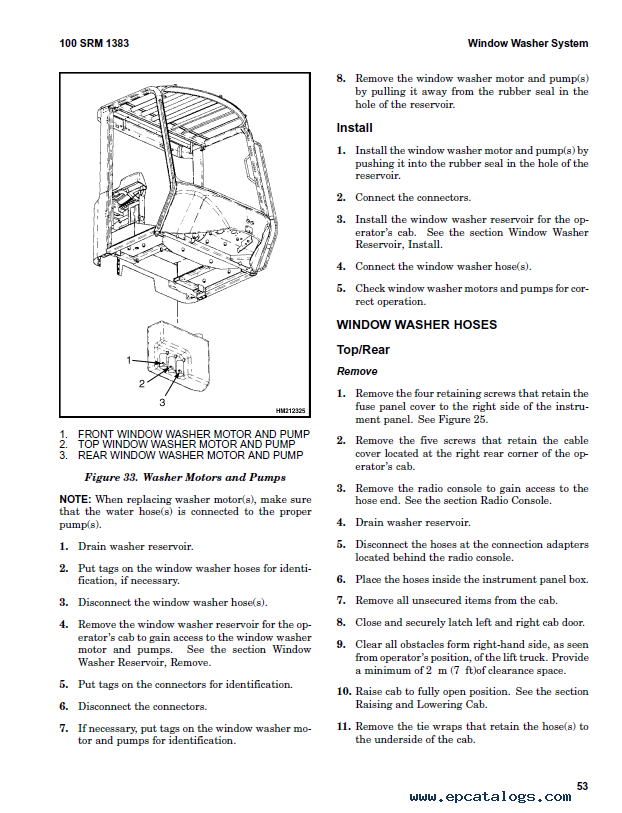 100 SRM 1383

Window Washer System

1
2
3

HM212325

1. FRONT WINDOW WASHER MOTOR AND PUMP
2. TOP WINDOW WASHER MOTOR AND PUMP
3. REAR WINDOW WASHER MOTOR AND PUMP

Figure 33. Washer Motors and Pumps

NOTE: When replacing washer motor(s), make sure that the water hose(s) is connected to the proper pump(s).

1. Drain washer reservoir.

2. Put tags on the window washer hoses for identification, if necessary.

3. Disconnect the window washer hose(s).

4. Remove the window washer reservoir for the operator's cab to gain access to the window washer motor and pumps. See the section Window Washer Reservoir, Remove.

5. Put tags on the connectors for identification.

6. Disconnect the connectors.

7. If necessary, put tags on the window washer motor and pumps for identification.

8. Remove the window washer motor and pump(s) by pulling it away from the rubber seal in the hole of the reservoir.

Install

1. Install the window washer motor and pump(s) by pushing it into the rubber seal in the hole of the reservoir.

2. Connect the connectors.

3. Install the window washer reservoir for the operator's cab. See the section Window Washer Reservoir, Install.

4. Connect the window washer hose(s).

5. Check window washer motors and pumps for correct operation.

WINDOW WASHER HOSES

Top/Rear

Remove

1. Remove the four retaining screws that retain the fuse panel cover to the right side of the instrument panel. See Figure 25.

2. Remove the five screws that retain the cable cover located at the right rear corner of the operator's cab.

3. Remove the radio console to gain access to the hose end. See the section Radio Console.

4. Drain washer reservoir.

5. Disconnect the hoses at the connection adapters located behind the radio console.

6. Place the hoses inside the instrument panel box.

7. Remove all unsecured items from the cab.

8. Close and securely latch left and right cab door.

9. Clear all obstacles form right-hand side, as seen from operator's position, of the lift truck. Provide a minimum of 2 m (7 ft)of clearance space.

10. Raise cab to fully open position. See the section Raising and Lowering Cab.

11. Remove the tie wraps that retain the hose(s) to the underside of the cab.

53

www.epcatalogs.com