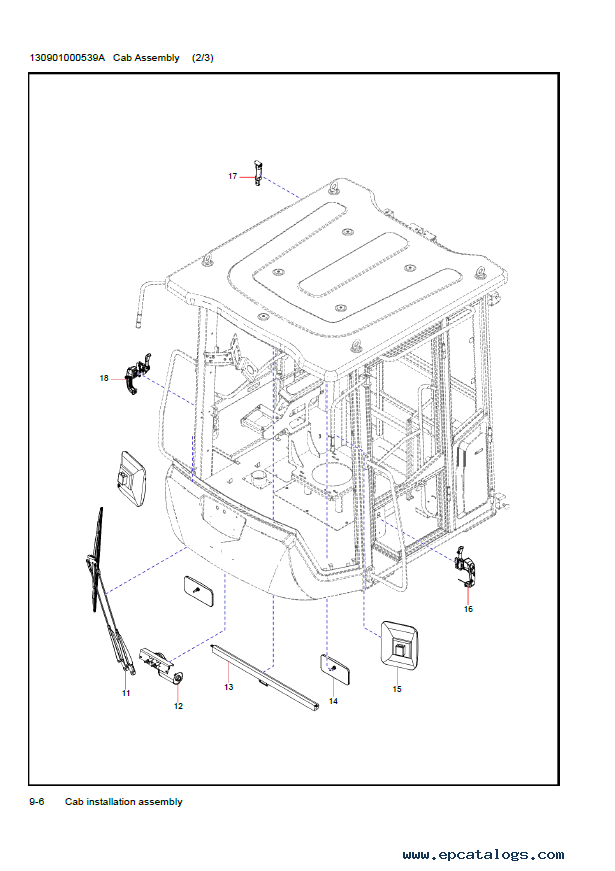 130901000539A Cab Assembly (2/3)

17

18

16

11

12

13

14

15

9-6 Cab installation assembly

www.epcatalogs.com