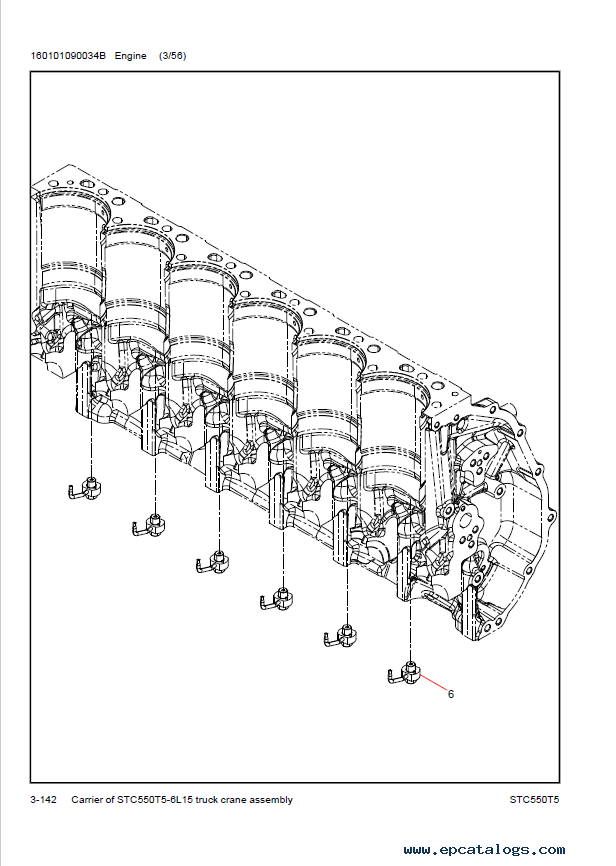 160101090034B Engine (3/56)

6

3-142 Carrier of STC550T5-6L15 truck crane assembly STC550T5

www.epcatalogs.com