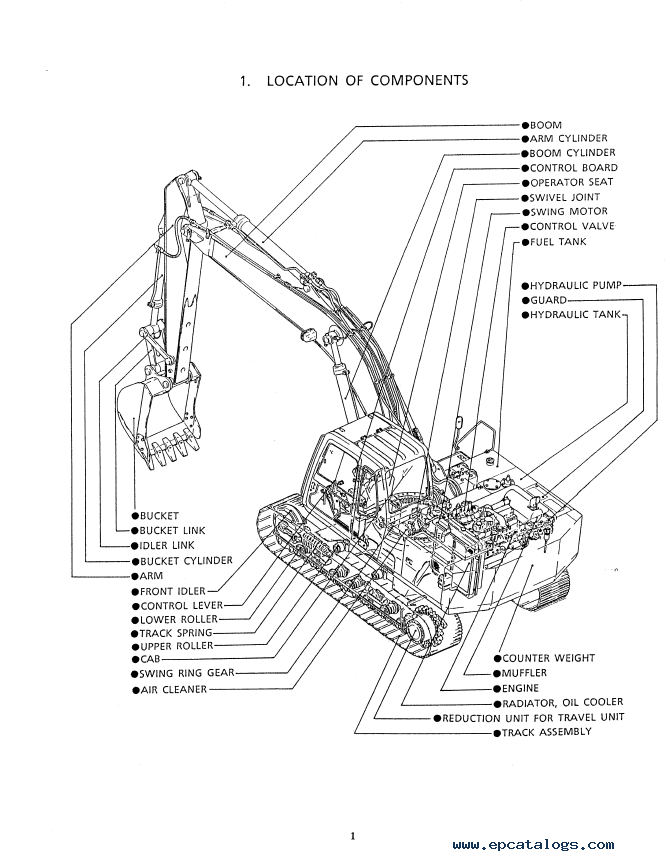 1. LOCATION OF COMPONENTS

●BOOM
●ARM CYLINDER
●BOOM CYLINDER
●CONTROL BOARD
●OPERATOR SEAT
●SWIVEL JOINT
●SWING MOTOR
●CONTROL VALVE
●FUEL TANK

●HYDRAULIC PUMP
●GUARD
●HYDRAULIC TANK

●BUCKET
●BUCKET LINK
●IDLER LINK
●BUCKET CYLINDER
●ARM
●FRONT IDLER
●CONTROL LEVER
●LOWER ROLLER
●TRACK SPRING
●UPPER ROLLER
●CAB
●SWING RING GEAR
●AIR CLEANER

●COUNTER WEIGHT
●MUFFLER
●ENGINE
●RADIATOR, OIL COOLER
●REDUCTION UNIT FOR TRAVEL UNIT
●TRACK ASSEMBLY

1

www.epcatalogs.com