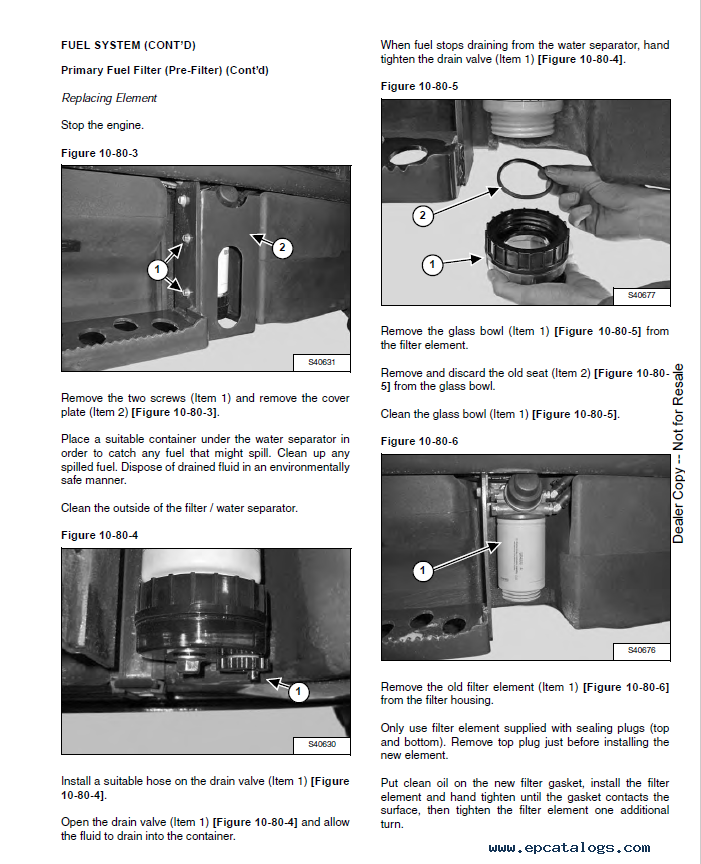 FUEL SYSTEM (CONT'D)

Primary Fuel Filter (Pre-Filter) (Cont'd)

Replacing Element

Stop the engine.

Figure 10-80-3

1

2

S40631

Remove the two screws (Item 1) and remove the cover plate (Item 2) [Figure 10-80-3].

Place a suitable container under the water separator in order to catch any fuel that might spill. Clean up any spilled fuel. Dispose of drained fluid in an environmentally safe manner.

Clean the outside of the filter / water separator.

Figure 10-80-4

1

S40630

Install a suitable hose on the drain valve (Item 1) [Figure 10-80-4].

Open the drain valve (Item 1) [Figure 10-80-4] and allow the fluid to drain into the container.

When fuel stops draining from the water separator, hand tighten the drain valve (Item 1) [Figure 10-80-4].

Figure 10-80-5

2

1

S40677

Remove the glass bowl (Item 1) [Figure 10-80-5] from the filter element.

Remove and discard the old seat (Item 2) [Figure 10-80-5] from the glass bowl.

Clean the glass bowl (Item 1) [Figure 10-80-5].

Figure 10-80-6

1

S40676

Remove the old filter element (Item 1) [Figure 10-80-6] from the filter housing.

Only use filter element supplied with sealing plugs (top and bottom). Remove top plug just before installing the new element.

Put clean oil on the new filter gasket, install the filter element and hand tighten until the gasket contacts the surface, then tighten the filter element one additional turn.

Dealer Copy -- Not for Resale

www.epcatalogs.com