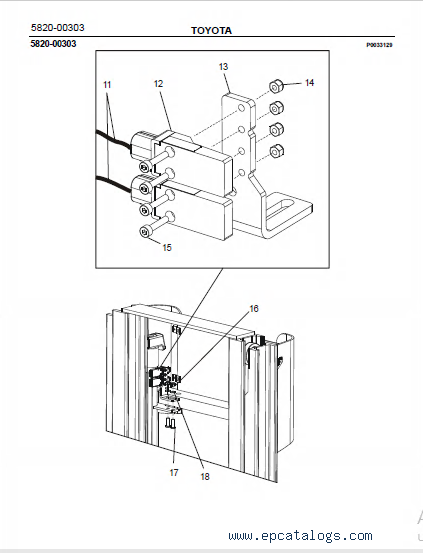 5820-00303
TOYOTA
5820-00303
P0033129

11
12
13
14
15
16
17
18

www.epcatalogs.com