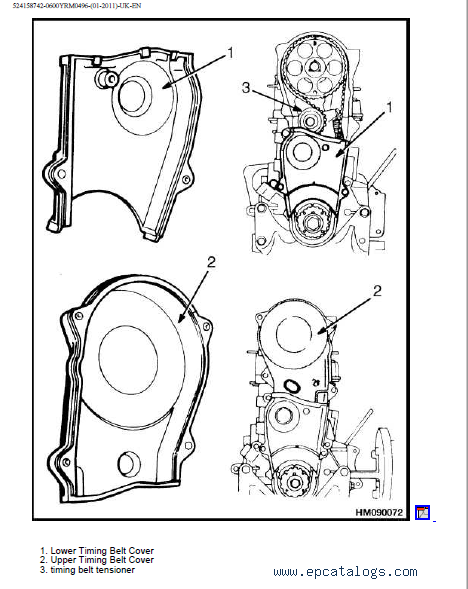 524158742-0600YRM0496-(01-2011)-UK-EN

1

3

1

2

2

HM090072

1. Lower Timing Belt Cover
2. Upper Timing Belt Cover
3. timing belt tensioner

www.epcatalogs.com