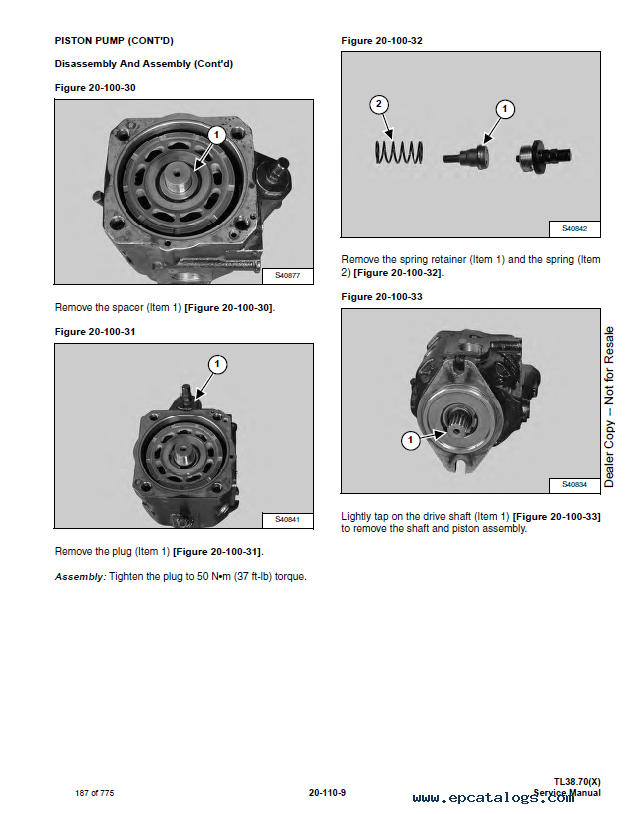 PISTON PUMP (CONT'D)

Disassembly And Assembly (Cont'd)

Figure 20-100-30

1

S40877

Remove the spacer (Item 1) [Figure 20-100-30].

Figure 20-100-31

1

S40841

Remove the plug (Item 1) [Figure 20-100-31].

Assembly: Tighten the plug to 50 N•m (37 ft-lb) torque.

Figure 20-100-32

2

1

S40842

Remove the spring retainer (Item 1) and the spring (Item 2) [Figure 20-100-32].

Figure 20-100-33

1

S40834

Lightly tap on the drive shaft (Item 1) [Figure 20-100-33] to remove the shaft and piston assembly.

Dealer Copy -- Not for Resale

187 of 775

20-110-9

TL38.70(X)
Service Manual

www.epcatalogs.com