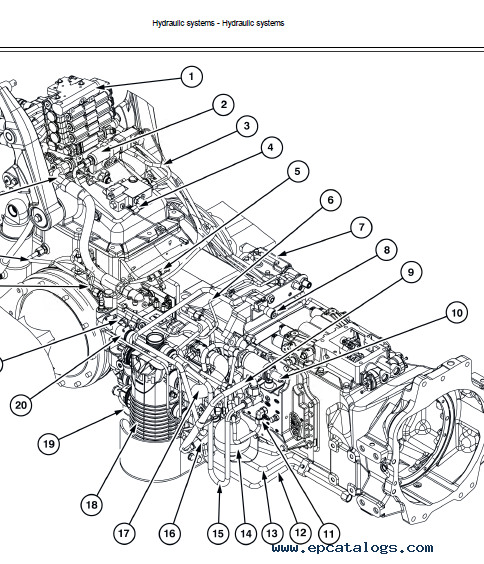 Hydraulic systems - Hydraulic systems

1
2
3
4
5
6
7
8
9
10
20
19
18
17
16
15
14
13
12
11

www.epcatalogs.com