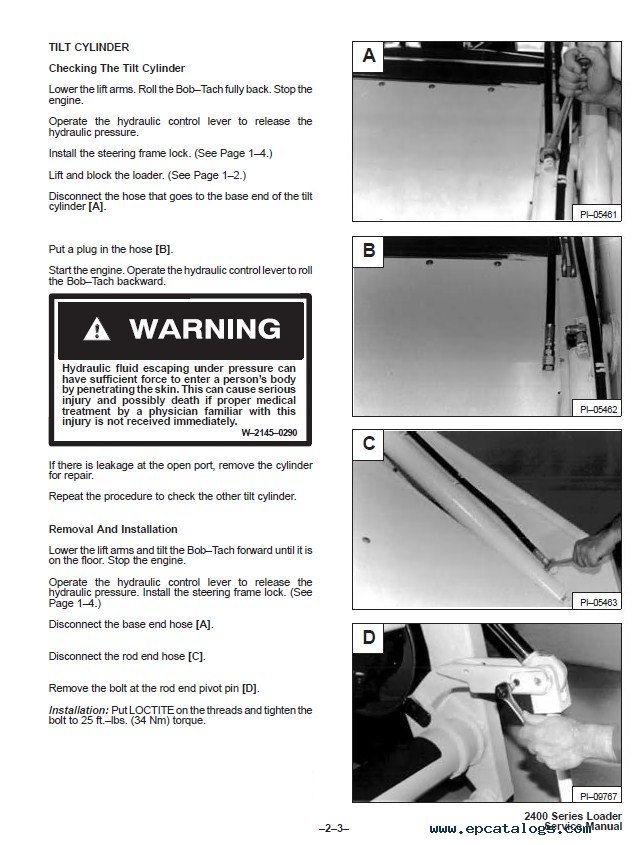 TILT CYLINDER

Checking The Tilt Cylinder

Lower the lift arms. Roll the Bob–Tach fully back. Stop the engine.

Operate the hydraulic control lever to release the hydraulic pressure.

Install the steering frame lock. (See Page 1–4.)

Lift and block the loader. (See Page 1–2.)

Disconnect the hose that goes to the base end of the tilt cylinder [A].

Put a plug in the hose [B].

Start the engine. Operate the hydraulic control lever to roll the Bob–Tach backward.

WARNING

Hydraulic fluid escaping under pressure can have sufficient force to enter a person's body by penetrating the skin. This can cause serious injury and possibly death if proper medical treatment by a physician familiar with this injury is not received immediately.

W–2145–0290

If there is leakage at the open port, remove the cylinder for repair.

Repeat the procedure to check the other tilt cylinder.

Removal And Installation

Lower the lift arms and tilt the Bob–Tach forward until it is on the floor. Stop the engine.

Operate the hydraulic control lever to release the hydraulic pressure. Install the steering frame lock. (See Page 1–4.)

Disconnect the base end hose [A].

Disconnect the rod end hose [C].

Remove the bolt at the rod end pivot pin [D].

Installation: Put LOCTITE on the threads and tighten the bolt to 25 ft.–lbs. (34 Nm) torque.

A

PI–05461

B

PI–05462

C

PI–05463

D

PI–09767

–2–3–

2400 Series Loader
Service Manual

www.epcatalogs.com