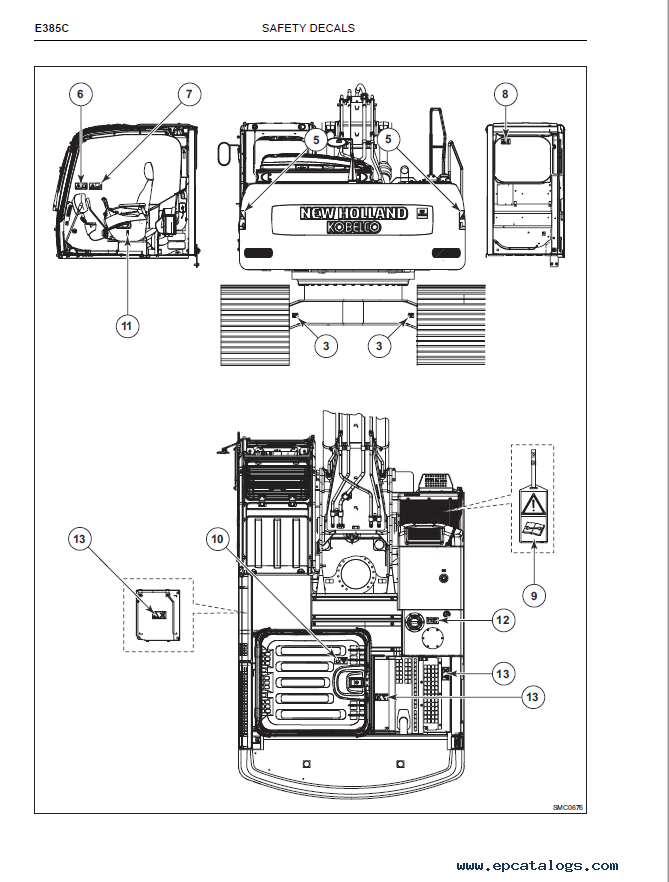 E385C SAFETY DECALS

6
7
5
5
8
NEW HOLLAND
KOBELCO
11
3
3
13
10
9
12
13
13
SMC0676

www.epcatalogs.com