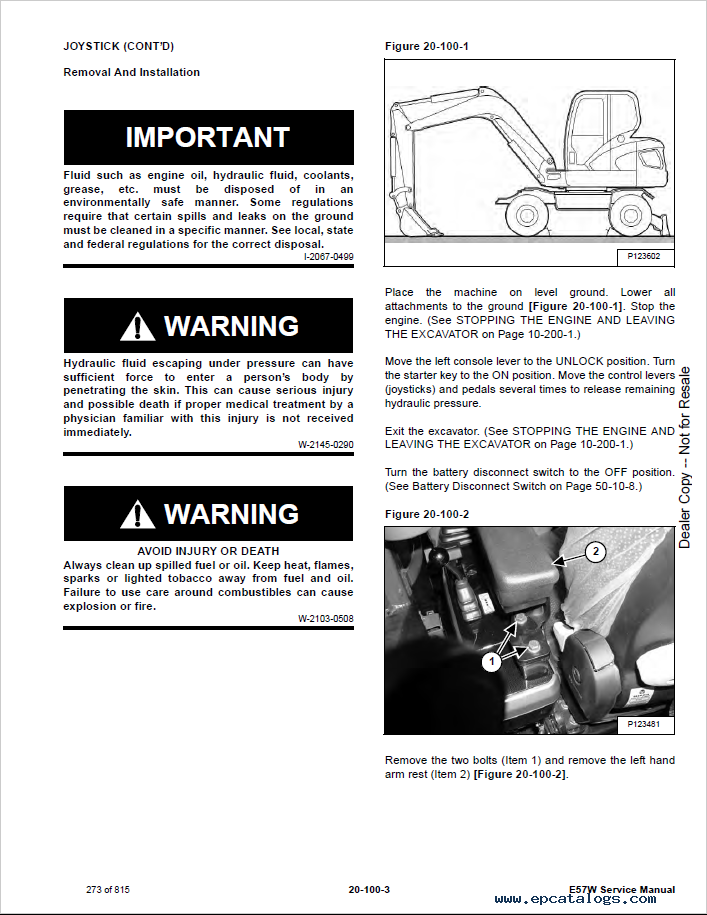 JOYSTICK (CONT'D)

Removal And Installation

IMPORTANT

Fluid such as engine oil, hydraulic fluid, coolants, grease, etc. must be disposed of in an environmentally safe manner. Some regulations require that certain spills and leaks on the ground must be cleaned in a specific manner. See local, state and federal regulations for the correct disposal.

I-2067-0499

WARNING

Hydraulic fluid escaping under pressure can have sufficient force to enter a person's body by penetrating the skin. This can cause serious injury and possible death if proper medical treatment by a physician familiar with this injury is not received immediately.

W-2145-0290

WARNING

AVOID INJURY OR DEATH

Always clean up spilled fuel or oil. Keep heat, flames, sparks or lighted tobacco away from fuel and oil. Failure to use care around combustibles can cause explosion or fire.

W-2103-0508

Figure 20-100-1

P123602

Place the machine on level ground. Lower all attachments to the ground [Figure 20-100-1]. Stop the engine. (See STOPPING THE ENGINE AND LEAVING THE EXCAVATOR on Page 10-200-1.)

Move the left console lever to the UNLOCK position. Turn the starter key to the ON position. Move the control levers (joysticks) and pedals several times to release remaining hydraulic pressure.

Exit the excavator. (See STOPPING THE ENGINE AND LEAVING THE EXCAVATOR on Page 10-200-1.)

Turn the battery disconnect switch to the OFF position. (See Battery Disconnect Switch on Page 50-10-8.)

Figure 20-100-2

2

1

P123481

Remove the two bolts (Item 1) and remove the left hand arm rest (Item 2) [Figure 20-100-2].

Dealer Copy -- Not for Resale

273 of 815

20-100-3

E57W Service Manual

www.epcatalogs.com