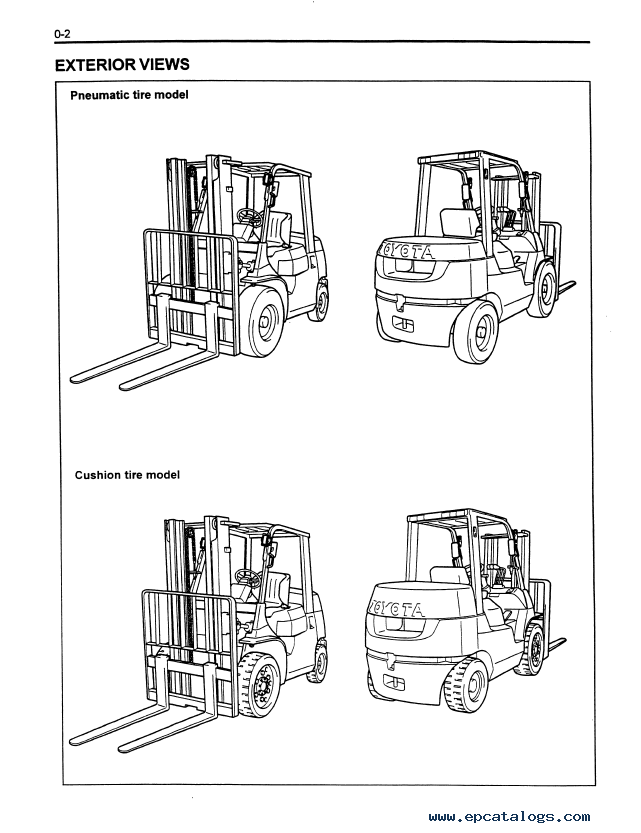 0-2

EXTERIOR VIEWS

Pneumatic tire model

TOYOTA

Cushion tire model

TOYOTA

www.epcatalogs.com