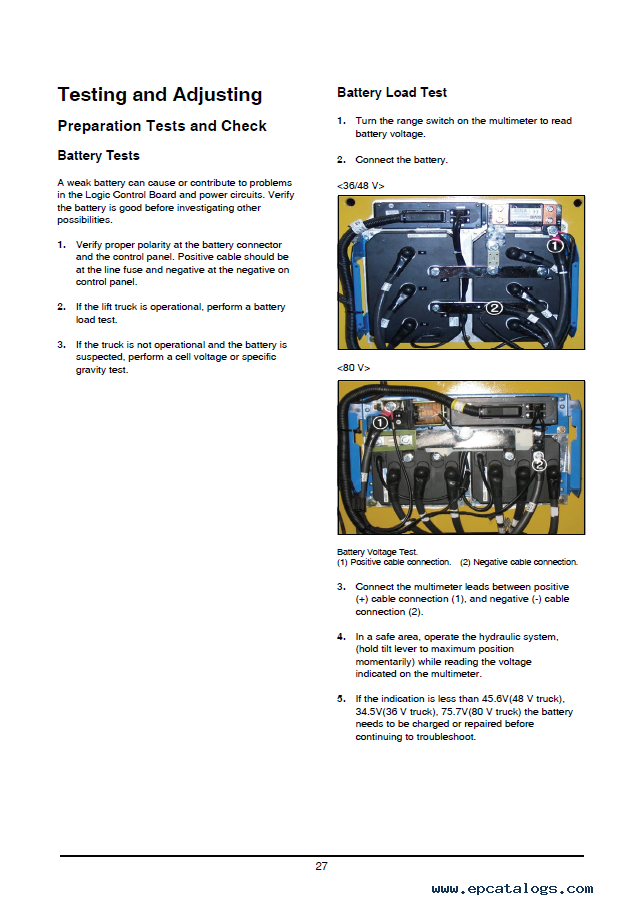 Testing and Adjusting

Preparation Tests and Check

Battery Tests

A weak battery can cause or contribute to problems in the Logic Control Board and power circuits. Verify the battery is good before investigating other possibilities.

1. Verify proper polarity at the battery connector and the control panel. Positive cable should be at the line fuse and negative at the negative on control panel.

2. If the lift truck is operational, perform a battery load test.

3. If the truck is not operational and the battery is suspected, perform a cell voltage or specific gravity test.

Battery Load Test

1. Turn the range switch on the multimeter to read battery voltage.

2. Connect the battery.

<36/48 V>

1

2

<80 V>

1

2

Battery Voltage Test.
(1) Positive cable connection. (2) Negative cable connection.

3. Connect the multimeter leads between positive (+) cable connection (1), and negative (-) cable connection (2).

4. In a safe area, operate the hydraulic system, (hold tilt lever to maximum position momentarily) while reading the voltage indicated on the multimeter.

5. If the indication is less than 45.6V(48 V truck), 34.5V(36 V truck), 75.7V(80 V truck) the battery needs to be charged or repaired before continuing to troubleshoot.

27

www.epcatalogs.com