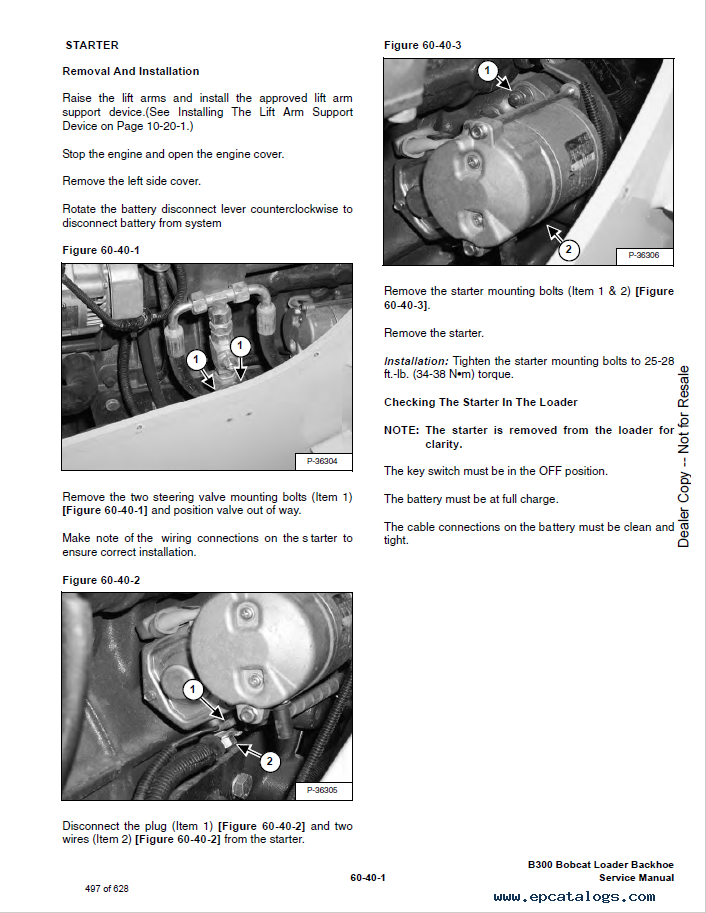 STARTER

Removal And Installation

Raise the lift arms and install the approved lift arm support device.(See Installing The Lift Arm Support Device on Page 10-20-1.)

Stop the engine and open the engine cover.

Remove the left side cover.

Rotate the battery disconnect lever counterclockwise to disconnect battery from system

Figure 60-40-1

1

1

P-36304

Remove the two steering valve mounting bolts (Item 1) [Figure 60-40-1] and position valve out of way.

Make note of the wiring connections on the s tarter to ensure correct installation.

Figure 60-40-2

1

2

P-36305

Disconnect the plug (Item 1) [Figure 60-40-2] and two wires (Item 2) [Figure 60-40-2] from the starter.

Figure 60-40-3

1

2

P-36306

Remove the starter mounting bolts (Item 1 & 2) [Figure 60-40-3].

Remove the starter.

Installation: Tighten the starter mounting bolts to 25-28 ft.-lb. (34-38 N•m) torque.

Checking The Starter In The Loader

NOTE: The starter is removed from the loader for clarity.

The key switch must be in the OFF position.

The battery must be at full charge.

The cable connections on the battery must be clean and tight.

Dealer Copy -- Not for Resale

497 of 628

60-40-1

B300 Bobcat Loader Backhoe
Service Manual

www.epcatalogs.com