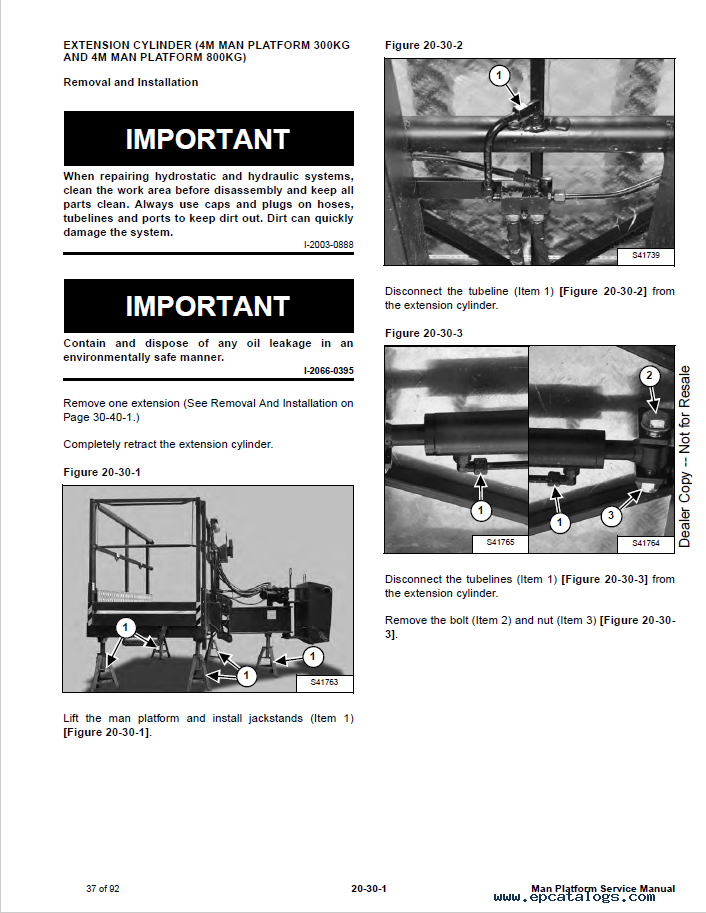 EXTENSION CYLINDER (4M MAN PLATFORM 300KG AND 4M MAN PLATFORM 800KG)

Removal and Installation

IMPORTANT

When repairing hydrostatic and hydraulic systems, clean the work area before disassembly and keep all parts clean. Always use caps and plugs on hoses, tubelines and ports to keep dirt out. Dirt can quickly damage the system.

I-2003-0888

IMPORTANT

Contain and dispose of any oil leakage in an environmentally safe manner.

I-2066-0395

Remove one extension (See Removal And Installation on Page 30-40-1.)

Completely retract the extension cylinder.

Figure 20-30-1

1
1
1
1
S41763

Lift the man platform and install jackstands (Item 1) [Figure 20-30-1].

Figure 20-30-2

1
S41739

Disconnect the tubeline (Item 1) [Figure 20-30-2] from the extension cylinder.

Figure 20-30-3

1
S41765
2
1
3
S41764

Disconnect the tubelines (Item 1) [Figure 20-30-3] from the extension cylinder.

Remove the bolt (Item 2) and nut (Item 3) [Figure 20-30-3].

Dealer Copy -- Not for Resale

37 of 92

20-30-1

Man Platform Service Manual

www.epcatalogs.com