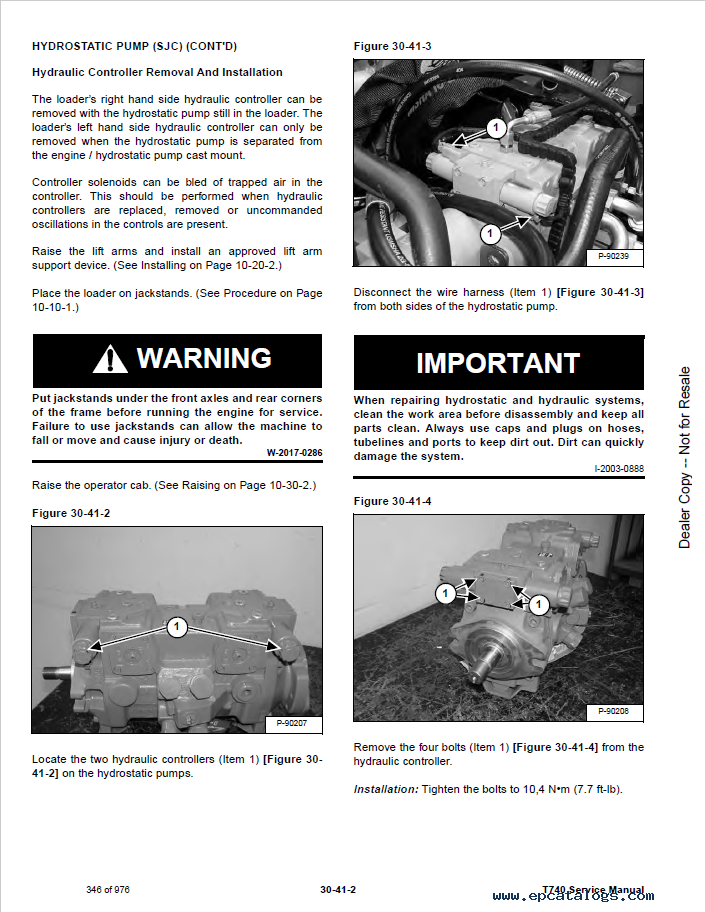 HYDROSTATIC PUMP (SJC) (CONT'D)

Hydraulic Controller Removal And Installation

The loader's right hand side hydraulic controller can be removed with the hydrostatic pump still in the loader. The loader's left hand side hydraulic controller can only be removed when the hydrostatic pump is separated from the engine / hydrostatic pump cast mount.

Controller solenoids can be bled of trapped air in the controller. This should be performed when hydraulic controllers are replaced, removed or uncommanded oscillations in the controls are present.

Raise the lift arms and install an approved lift arm support device. (See Installing on Page 10-20-2.)

Place the loader on jackstands. (See Procedure on Page 10-10-1.)

WARNING

Put jackstands under the front axles and rear corners of the frame before running the engine for service. Failure to use jackstands can allow the machine to fall or move and cause injury or death.

W-2017-0286

Raise the operator cab. (See Raising on Page 10-30-2.)

Figure 30-41-2

1

P-90207

Locate the two hydraulic controllers (Item 1) [Figure 30-41-2] on the hydrostatic pumps.

Figure 30-41-3

1

1

P-90239

Disconnect the wire harness (Item 1) [Figure 30-41-3] from both sides of the hydrostatic pump.

IMPORTANT

When repairing hydrostatic and hydraulic systems, clean the work area before disassembly and keep all parts clean. Always use caps and plugs on hoses, tubelines and ports to keep dirt out. Dirt can quickly damage the system.

I-2003-0888

Figure 30-41-4

1

1

P-90208

Remove the four bolts (Item 1) [Figure 30-41-4] from the hydraulic controller.

Installation: Tighten the bolts to 10,4 N•m (7.7 ft-lb).

Dealer Copy -- Not for Resale

346 of 976

30-41-2

T740 Service Manual

www.epcatalogs.com