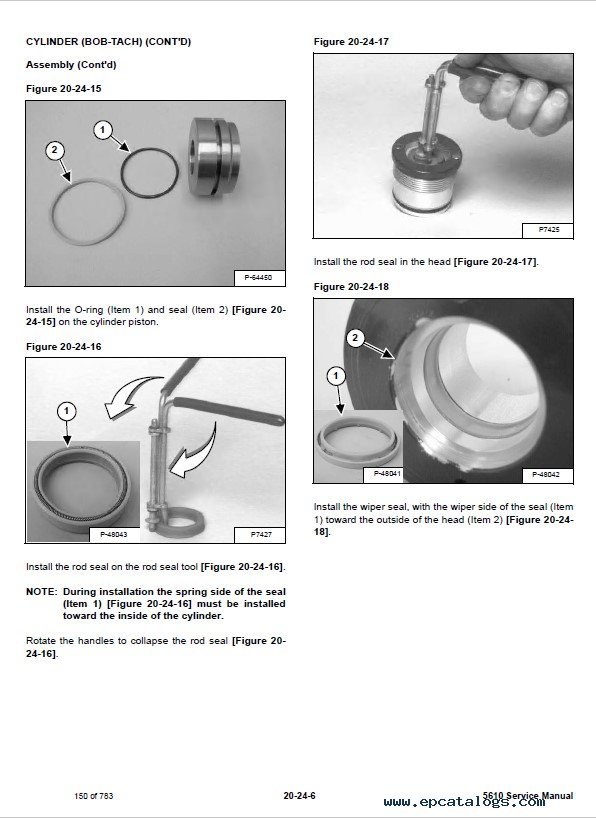 CYLINDER (BOB-TACH) (CONT'D)

Assembly (Cont'd)

Figure 20-24-15

1

2

P-64450

Install the O-ring (Item 1) and seal (Item 2) [Figure 20-24-15] on the cylinder piston.

Figure 20-24-16

1

P-48043

P7427

Install the rod seal on the rod seal tool [Figure 20-24-16].

NOTE: During installation the spring side of the seal (Item 1) [Figure 20-24-16] must be installed toward the inside of the cylinder.

Rotate the handles to collapse the rod seal [Figure 20-24-16].

Figure 20-24-17

P7425

Install the rod seal in the head [Figure 20-24-17].

Figure 20-24-18

2

1

P-48041

P-48042

Install the wiper seal, with the wiper side of the seal (Item 1) toward the outside of the head (Item 2) [Figure 20-24-18].

150 of 783

20-24-6

5610 Service Manual

www.epcatalogs.com