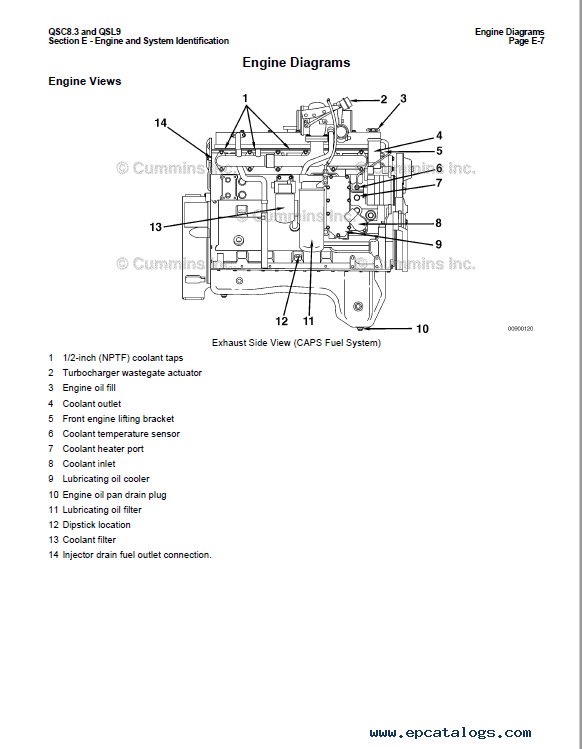 QSC8.3 and QSL9
Section E - Engine and System Identification

Engine Diagrams
Page E-7

Engine Diagrams

Engine Views

1
2
3
14
4
5
6
7
13
8
9
12
11
10

© Cummins Inc.
© Cummins Inc.
© Cummins Inc.
© Cummins Inc.
© Cummins Inc.

00900120

Exhaust Side View (CAPS Fuel System)

1 1/2-inch (NPTF) coolant taps
2 Turbocharger wastegate actuator
3 Engine oil fill
4 Coolant outlet
5 Front engine lifting bracket
6 Coolant temperature sensor
7 Coolant heater port
8 Coolant inlet
9 Lubricating oil cooler
10 Engine oil pan drain plug
11 Lubricating oil filter
12 Dipstick location
13 Coolant filter
14 Injector drain fuel outlet connection.

www.epcatalogs.com