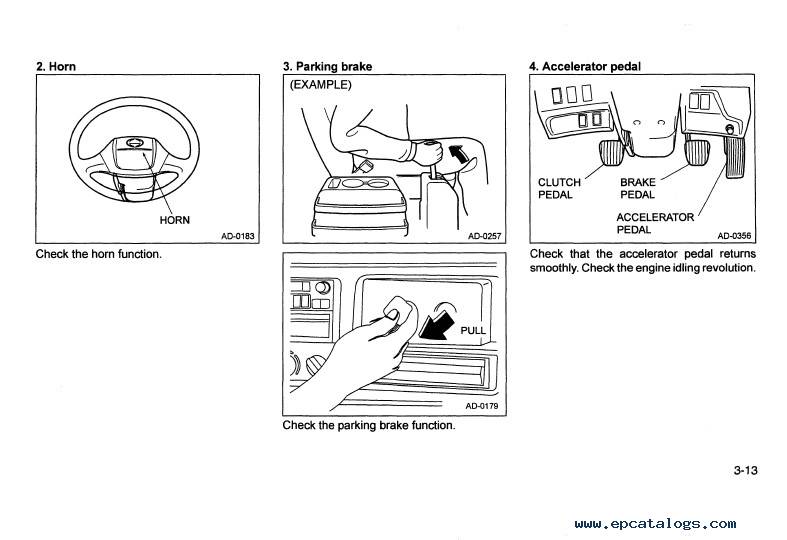 2. Horn

HORN

AD-0183

Check the horn function.

3. Parking brake

(EXAMPLE)

AD-0257

PULL

AD-0179

Check the parking brake function.

4. Accelerator pedal

CLUTCH PEDAL

BRAKE PEDAL

ACCELERATOR PEDAL

AD-0356

Check that the accelerator pedal returns smoothly. Check the engine idling revolution.

3-13

www.epcatalogs.com