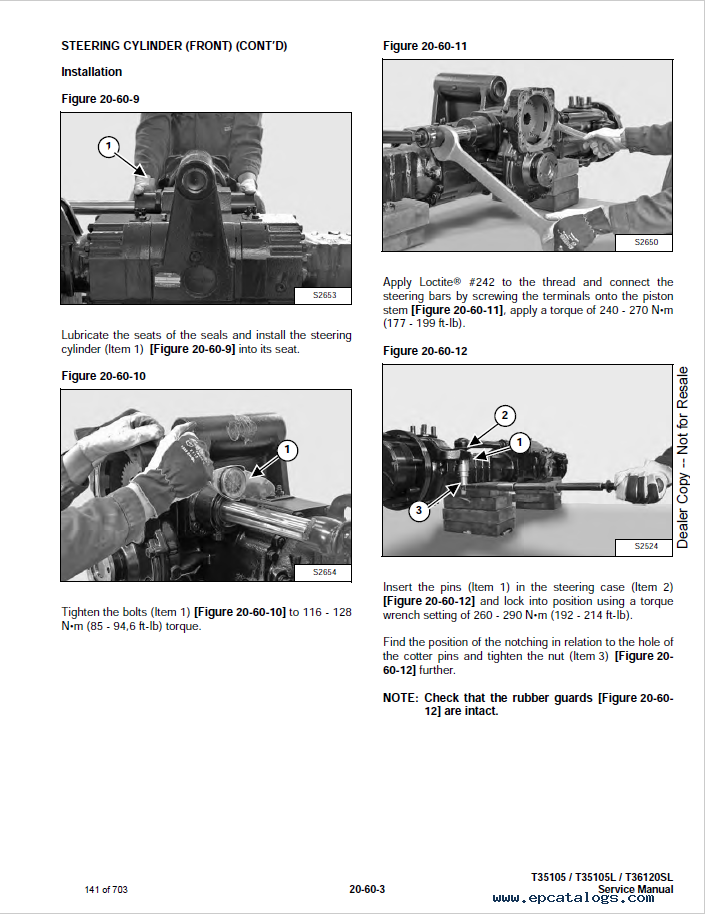 STEERING CYLINDER (FRONT) (CONT'D)

Installation

Figure 20-60-9

1

S2653

Lubricate the seats of the seals and install the steering cylinder (Item 1) [Figure 20-60-9] into its seat.

Figure 20-60-10

1

S2654

Tighten the bolts (Item 1) [Figure 20-60-10] to 116 - 128 N•m (85 - 94,6 ft-lb) torque.

Figure 20-60-11

S2650

Apply Loctite® #242 to the thread and connect the steering bars by screwing the terminals onto the piston stem [Figure 20-60-11], apply a torque of 240 - 270 N•m (177 - 199 ft-lb).

Figure 20-60-12

2

1

3

S2524

Insert the pins (Item 1) in the steering case (Item 2) [Figure 20-60-12] and lock into position using a torque wrench setting of 260 - 290 N•m (192 - 214 ft-lb).

Find the position of the notching in relation to the hole of the cotter pins and tighten the nut (Item 3) [Figure 20-60-12] further.

NOTE: Check that the rubber guards [Figure 20-60-12] are intact.

Dealer Copy -- Not for Resale

141 of 703

20-60-3

T35105 / T35105L / T36120SL
Service Manual

www.epcatalogs.com