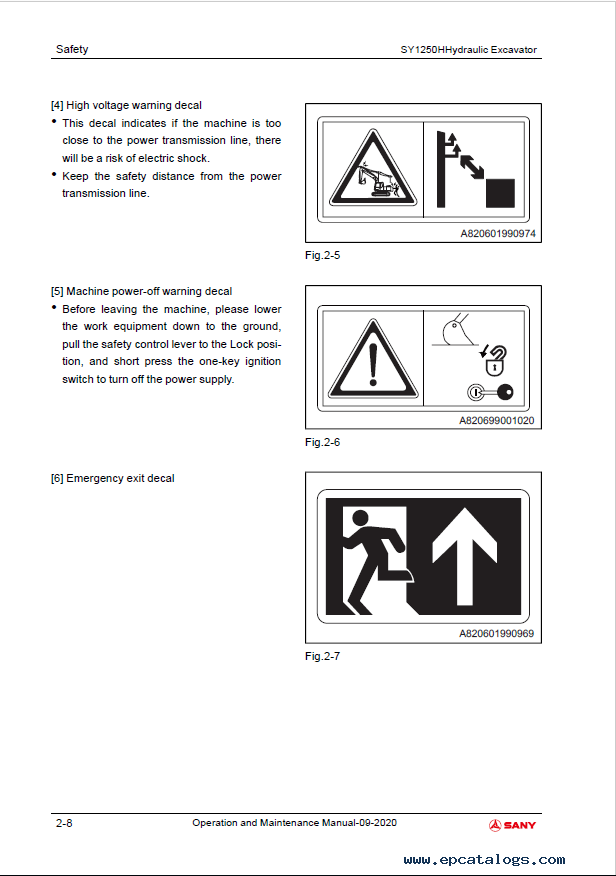 Safety

SY1250HHydraulic Excavator

[4] High voltage warning decal

• This decal indicates if the machine is too close to the power transmission line, there will be a risk of electric shock.

• Keep the safety distance from the power transmission line.

A820601990974

Fig.2-5

[5] Machine power-off warning decal

• Before leaving the machine, please lower the work equipment down to the ground, pull the safety control lever to the Lock position, and short press the one-key ignition switch to turn off the power supply.

A820699001020

Fig.2-6

[6] Emergency exit decal

A820601990969

Fig.2-7

2-8

Operation and Maintenance Manual-09-2020

SANY

www.epcatalogs.com