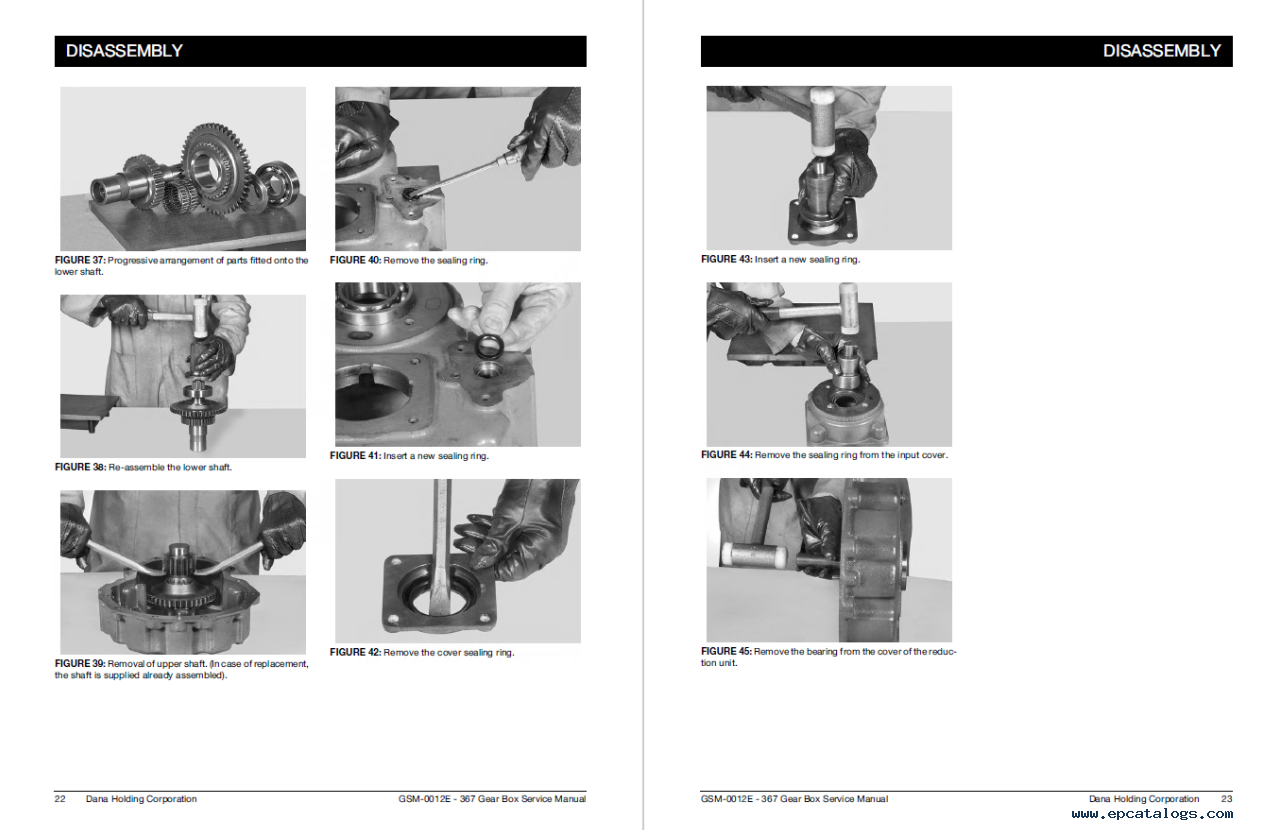 DISASSEMBLY

FIGURE 37: Progressive arrangement of parts fitted onto the lower shaft.

FIGURE 38: Re-assemble the lower shaft.

FIGURE 39: Removal of upper shaft. (In case of replacement, the shaft is supplied already assembled).

FIGURE 40: Remove the sealing ring.

FIGURE 41: Insert a new sealing ring.

FIGURE 42: Remove the cover sealing ring.

22 Dana Holding Corporation GSM-0012E - 367 Gear Box Service Manual

DISASSEMBLY

FIGURE 43: Insert a new sealing ring.

FIGURE 44: Remove the sealing ring from the input cover.

FIGURE 45: Remove the bearing from the cover of the reduction unit.

GSM-0012E - 367 Gear Box Service Manual Dana Holding Corporation 23

www.epcatalogs.com