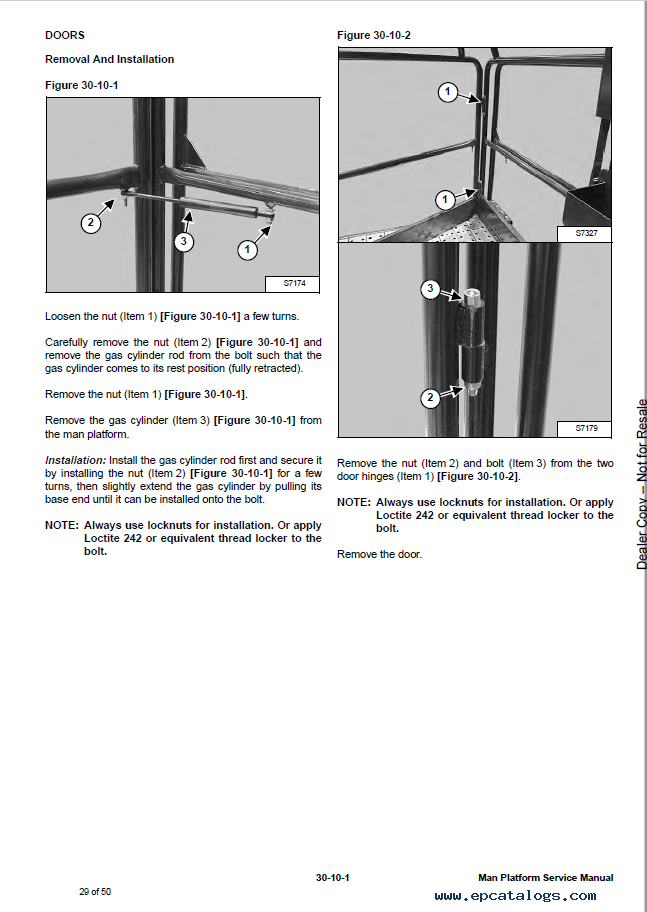 DOORS

Removal And Installation

Figure 30-10-1

2

3

1

S7174

Loosen the nut (Item 1) [Figure 30-10-1] a few turns.

Carefully remove the nut (Item 2) [Figure 30-10-1] and remove the gas cylinder rod from the bolt such that the gas cylinder comes to its rest position (fully retracted).

Remove the nut (Item 1) [Figure 30-10-1].

Remove the gas cylinder (Item 3) [Figure 30-10-1] from the man platform.

Installation: Install the gas cylinder rod first and secure it by installing the nut (Item 2) [Figure 30-10-1] for a few turns, then slightly extend the gas cylinder by pulling its base end until it can be installed onto the bolt.

NOTE: Always use locknuts for installation. Or apply Loctite 242 or equivalent thread locker to the bolt.

Figure 30-10-2

1

1

S7327

3

2

S7179

Remove the nut (Item 2) and bolt (Item 3) from the two door hinges (Item 1) [Figure 30-10-2].

NOTE: Always use locknuts for installation. Or apply Loctite 242 or equivalent thread locker to the bolt.

Remove the door.

Dealer Copy -- Not for Resale

30-10-1

Man Platform Service Manual

29 of 50

www.epcatalogs.com