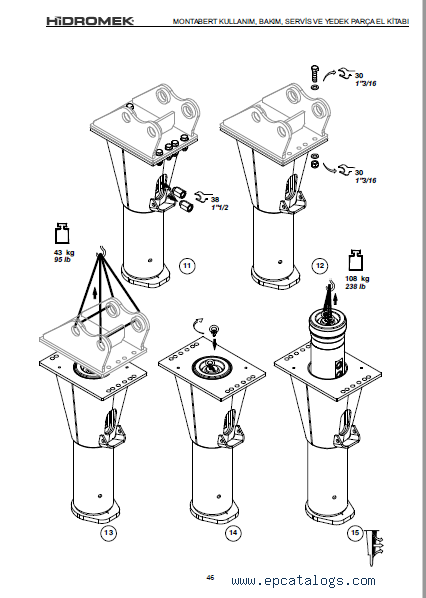 HİDROMEK

MONTABERT KULLANIM, BAKIM, SERVİS VE YEDEK PARÇA EL KİTABI

30
1"3/16

30
1"3/16

38
1"1/2

43 kg
95 lb

11

12

108 kg
238 lb

13

14

15

46

www.epcatalogs.com