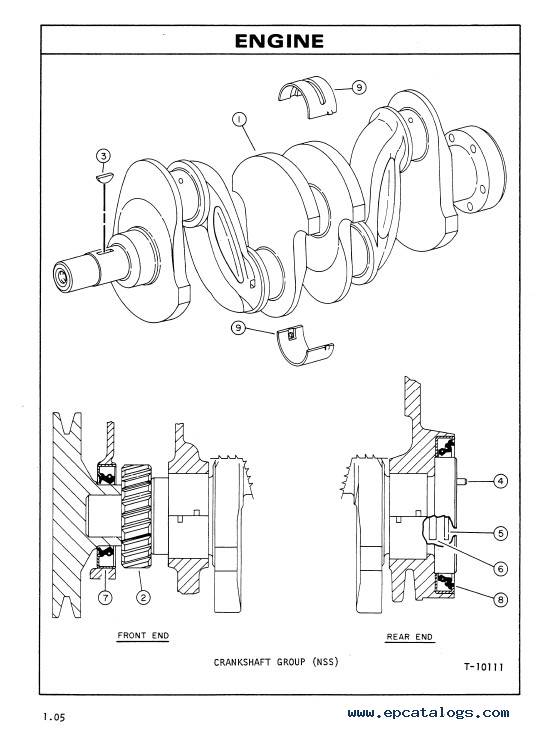 ENGINE

9
1
3
9
4
5
6
8
7
2

FRONT END

REAR END

CRANKSHAFT GROUP (NSS)

T-10111

1.05

www.epcatalogs.com