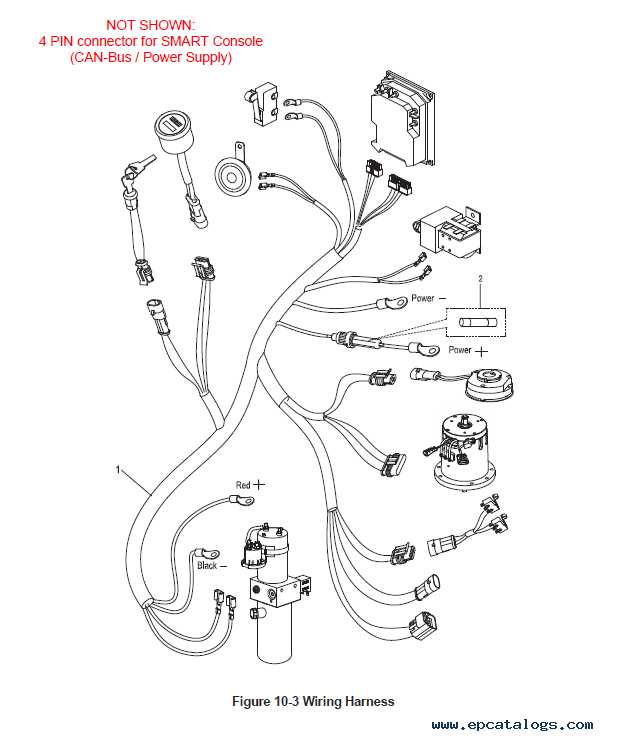 NOT SHOWN:
4 PIN connector for SMART Console
(CAN-Bus / Power Supply)

2

Power −

Power +

1

Red +

Black −

Figure 10-3 Wiring Harness

www.epcatalogs.com