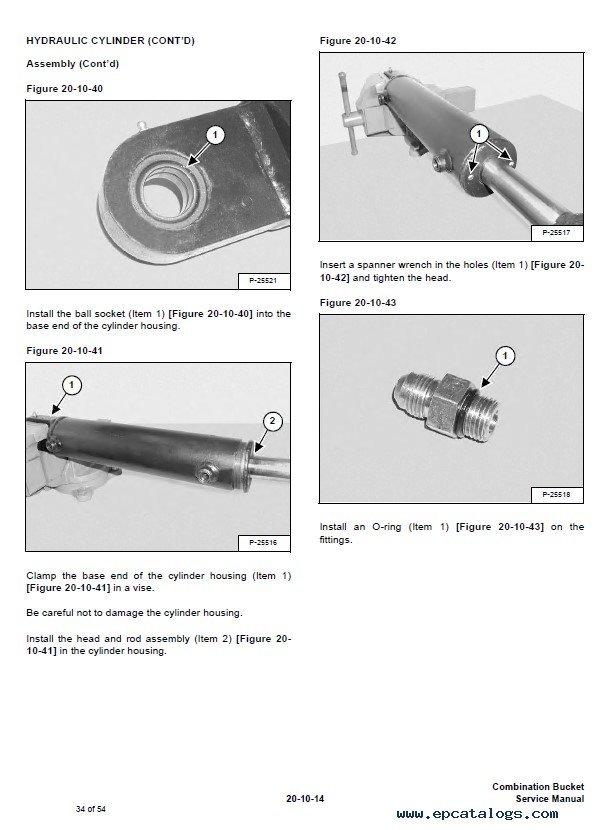 HYDRAULIC CYLINDER (CONT'D)

Assembly (Cont'd)

Figure 20-10-40

1

P-25521

Install the ball socket (Item 1) [Figure 20-10-40] into the base end of the cylinder housing.

Figure 20-10-41

1

2

P-25516

Clamp the base end of the cylinder housing (Item 1) [Figure 20-10-41] in a vise.

Be careful not to damage the cylinder housing.

Install the head and rod assembly (Item 2) [Figure 20-10-41] in the cylinder housing.

Figure 20-10-42

1

P-25517

Insert a spanner wrench in the holes (Item 1) [Figure 20-10-42] and tighten the head.

Figure 20-10-43

1

P-25518

Install an O-ring (Item 1) [Figure 20-10-43] on the fittings.

34 of 54

20-10-14

Combination Bucket
Service Manual

www.epcatalogs.com