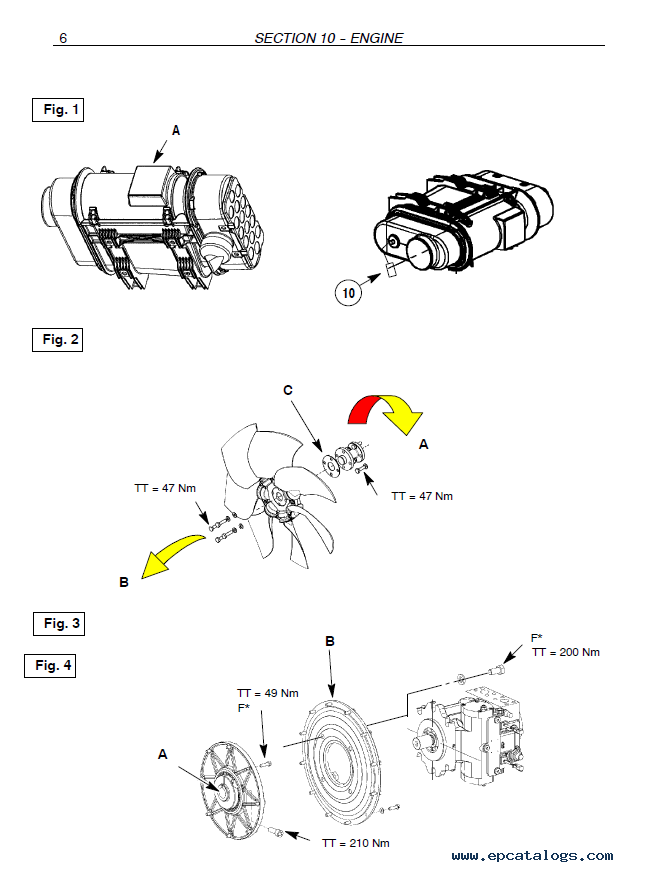 6 SECTION 10 - ENGINE

Fig. 1

A

10

Fig. 2

C

A

TT = 47 Nm

TT = 47 Nm

B

Fig. 3

Fig. 4

B

F*
TT = 200 Nm

TT = 49 Nm
F*

A

TT = 210 Nm

www.epcatalogs.com