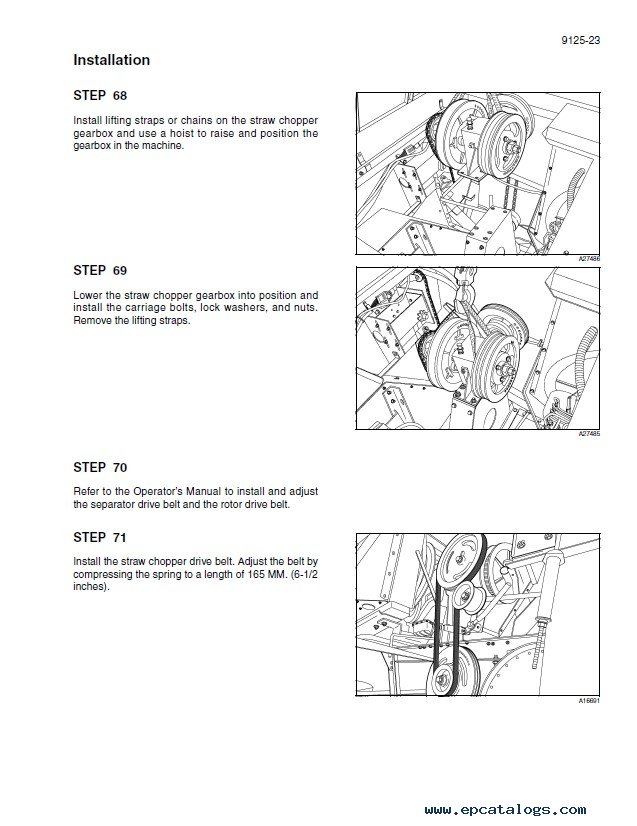 9125-23

Installation

STEP 68

Install lifting straps or chains on the straw chopper gearbox and use a hoist to raise and position the gearbox in the machine.

A27486

STEP 69

Lower the straw chopper gearbox into position and install the carriage bolts, lock washers, and nuts. Remove the lifting straps.

A27485

STEP 70

Refer to the Operator's Manual to install and adjust the separator drive belt and the rotor drive belt.

STEP 71

Install the straw chopper drive belt. Adjust the belt by compressing the spring to a length of 165 MM. (6-1/2 inches).

A16691

www.epcatalogs.com