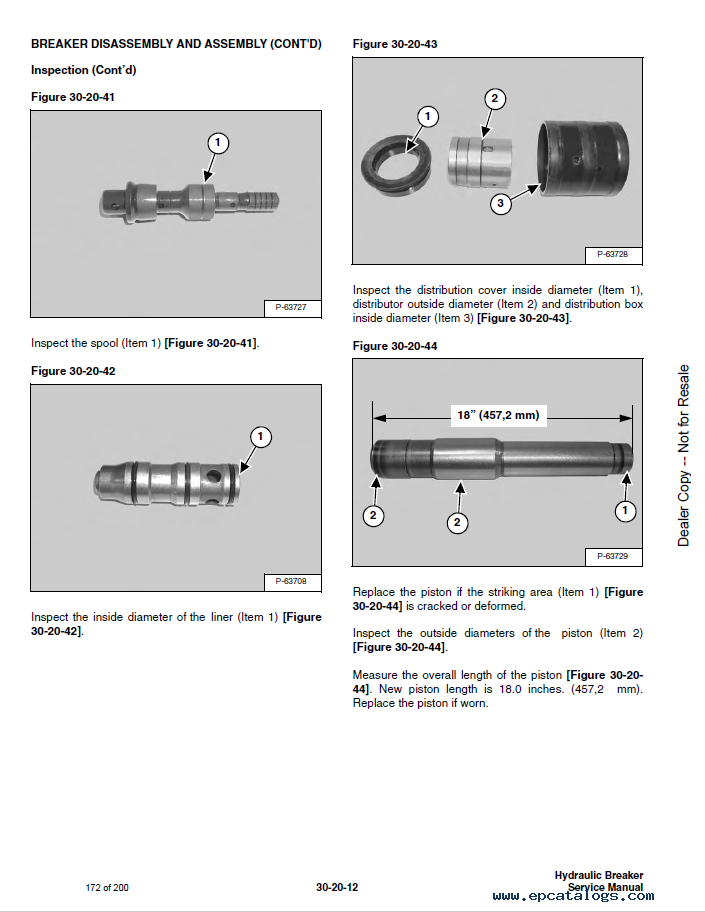 BREAKER DISASSEMBLY AND ASSEMBLY (CONT'D)

Inspection (Cont'd)

Figure 30-20-41

1

P-63727

Inspect the spool (Item 1) [Figure 30-20-41].

Figure 30-20-42

1

P-63708

Inspect the inside diameter of the liner (Item 1) [Figure 30-20-42].

Figure 30-20-43

1

2

3

P-63728

Inspect the distribution cover inside diameter (Item 1), distributor outside diameter (Item 2) and distribution box inside diameter (Item 3) [Figure 30-20-43].

Figure 30-20-44

18" (457,2 mm)

2

2

1

P-63729

Replace the piston if the striking area (Item 1) [Figure 30-20-44] is cracked or deformed.

Inspect the outside diameters of the piston (Item 2) [Figure 30-20-44].

Measure the overall length of the piston [Figure 30-20-44]. New piston length is 18.0 inches. (457,2 mm). Replace the piston if worn.

Dealer Copy -- Not for Resale

172 of 200

30-20-12

Hydraulic Breaker
Service Manual

www.epcatalogs.com