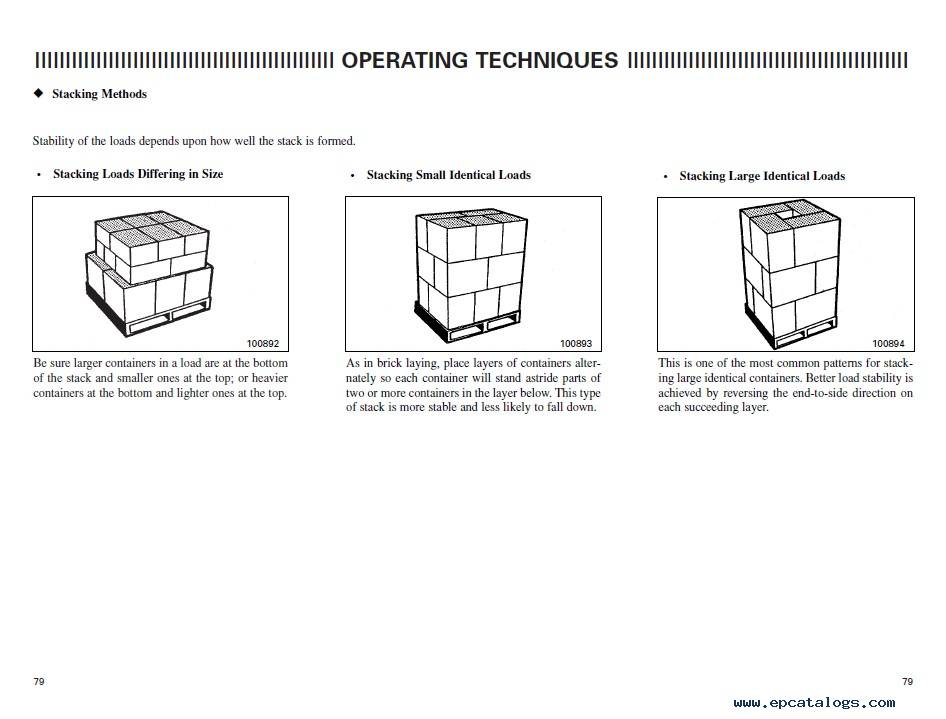 OPERATING TECHNIQUES

◆ Stacking Methods

Stability of the loads depends upon how well the stack is formed.

• Stacking Loads Differing in Size

100892

Be sure larger containers in a load are at the bottom of the stack and smaller ones at the top; or heavier containers at the bottom and lighter ones at the top.

• Stacking Small Identical Loads

100893

As in brick laying, place layers of containers alternately so each container will stand astride parts of two or more containers in the layer below. This type of stack is more stable and less likely to fall down.

• Stacking Large Identical Loads

100894

This is one of the most common patterns for stacking large identical containers. Better load stability is achieved by reversing the end-to-side direction on each succeeding layer.

79

79

www.epcatalogs.com