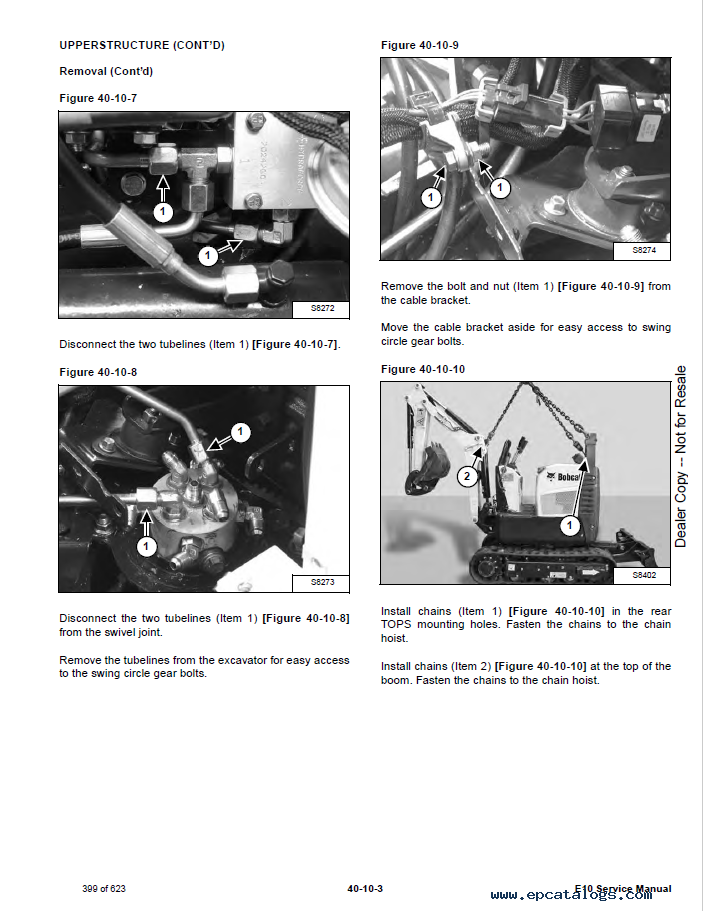 UPPERSTRUCTURE (CONT'D)

Removal (Cont'd)

Figure 40-10-7

1

1

S8272

Disconnect the two tubelines (Item 1) [Figure 40-10-7].

Figure 40-10-8

1

1

S8273

Disconnect the two tubelines (Item 1) [Figure 40-10-8] from the swivel joint.

Remove the tubelines from the excavator for easy access to the swing circle gear bolts.

Figure 40-10-9

1

1

S8274

Remove the bolt and nut (Item 1) [Figure 40-10-9] from the cable bracket.

Move the cable bracket aside for easy access to swing circle gear bolts.

Figure 40-10-10

2

1

Bobcat

S8402

Install chains (Item 1) [Figure 40-10-10] in the rear TOPS mounting holes. Fasten the chains to the chain hoist.

Install chains (Item 2) [Figure 40-10-10] at the top of the boom. Fasten the chains to the chain hoist.

Dealer Copy -- Not for Resale

399 of 623

40-10-3

E10 Service Manual

www.epcatalogs.com