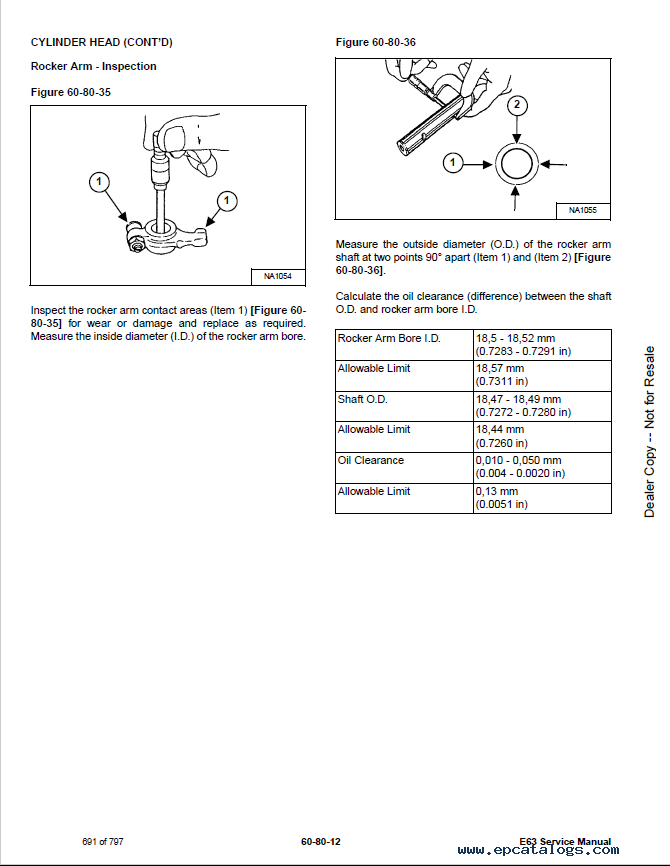 CYLINDER HEAD (CONT'D)

Rocker Arm - Inspection

Figure 60-80-35

1

1

NA1054

Inspect the rocker arm contact areas (Item 1) [Figure 60-80-35] for wear or damage and replace as required. Measure the inside diameter (I.D.) of the rocker arm bore.

Figure 60-80-36

2

1

NA1055

Measure the outside diameter (O.D.) of the rocker arm shaft at two points 90° apart (Item 1) and (Item 2) [Figure 60-80-36].

Calculate the oil clearance (difference) between the shaft O.D. and rocker arm bore I.D.

| Rocker Arm Bore I.D. | 18,5 - 18,52 mm (0.7283 - 0.7291 in) |
|---|---|
| Allowable Limit | 18,57 mm (0.7311 in) |
| Shaft O.D. | 18,47 - 18,49 mm (0.7272 - 0.7280 in) |
| Allowable Limit | 18,44 mm (0.7260 in) |
| Oil Clearance | 0,010 - 0,050 mm (0.004 - 0.0020 in) |
| Allowable Limit | 0,13 mm (0.0051 in) |

Dealer Copy -- Not for Resale

691 of 797

60-80-12

E63 Service Manual

www.epcatalogs.com