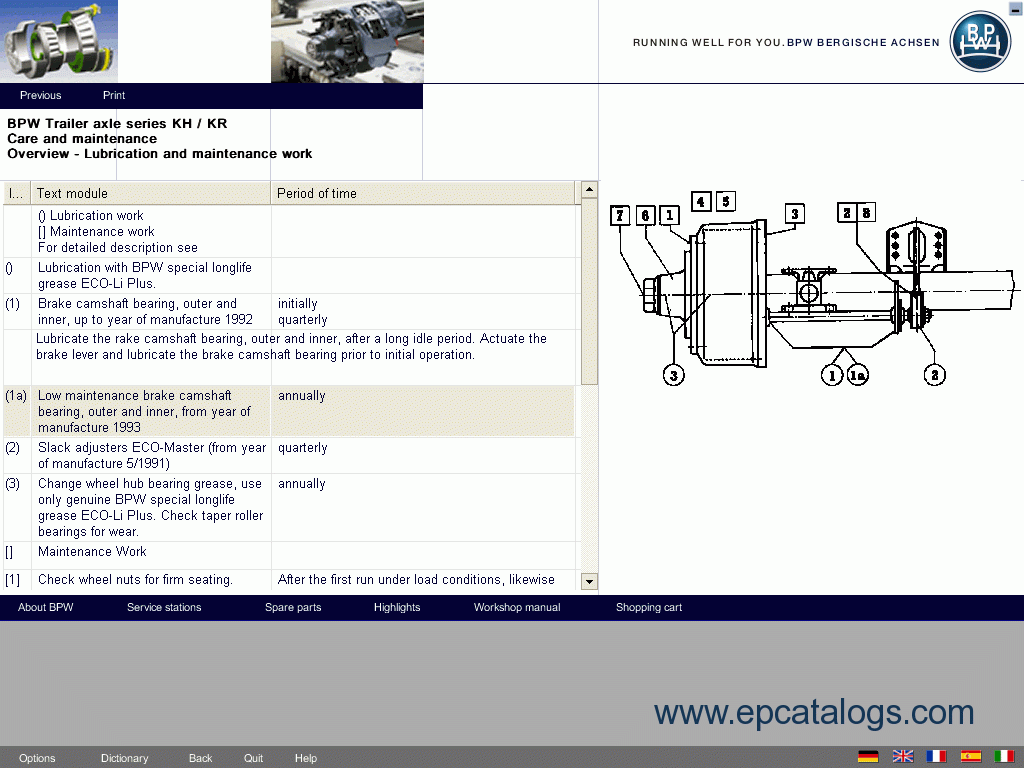 RUNNING WELL FOR YOU. BPW BERGISCHE ACHSEN

BPW

Previous Print

BPW Trailer axle series KH / KR
Care and maintenance
Overview - Lubrication and maintenance work

| I... | Text module | Period of time |
|---|---|---|
| | () Lubrication work [] Maintenance work For detailed description see | |
| () | Lubrication with BPW special longlife grease ECO-Li Plus. | |
| (1) | Brake camshaft bearing, outer and inner, up to year of manufacture 1992 | initially quarterly |
| | Lubricate the rake camshaft bearing, outer and inner, after a long idle period. Actuate the brake lever and lubricate the brake camshaft bearing prior to initial operation. | |
| (1a) | Low maintenance brake camshaft bearing, outer and inner, from year of manufacture 1993 | annually |
| (2) | Slack adjusters ECO-Master (from year of manufacture 5/1991) | quarterly |
| (3) | Change wheel hub bearing grease, use only genuine BPW special longlife grease ECO-Li Plus. Check taper roller bearings for wear. | annually |
| [] | Maintenance Work | |
| [1] | Check wheel nuts for firm seating. | After the first run under load conditions, likewise |

7 6 1 4 5 3 2 8
3 1 1a 2

About BPW Service stations Spare parts Highlights Workshop manual Shopping cart

www.epcatalogs.com

Options Dictionary Back Quit Help