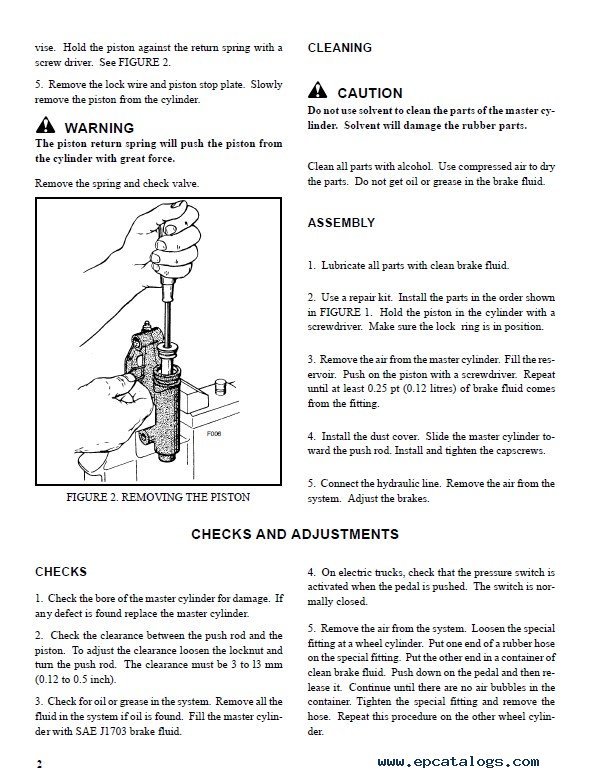 vise. Hold the piston against the return spring with a screw driver. See FIGURE 2.

5. Remove the lock wire and piston stop plate. Slowly remove the piston from the cylinder.

WARNING
The piston return spring will push the piston from the cylinder with great force.

Remove the spring and check valve.

F006

FIGURE 2. REMOVING THE PISTON

CLEANING

CAUTION
Do not use solvent to clean the parts of the master cylinder. Solvent will damage the rubber parts.

Clean all parts with alcohol. Use compressed air to dry the parts. Do not get oil or grease in the brake fluid.

ASSEMBLY

1. Lubricate all parts with clean brake fluid.

2. Use a repair kit. Install the parts in the order shown in FIGURE 1. Hold the piston in the cylinder with a screwdriver. Make sure the lock ring is in position.

3. Remove the air from the master cylinder. Fill the reservoir. Push on the piston with a screwdriver. Repeat until at least 0.25 pt (0.12 litres) of brake fluid comes from the fitting.

4. Install the dust cover. Slide the master cylinder toward the push rod. Install and tighten the capscrews.

5. Connect the hydraulic line. Remove the air from the system. Adjust the brakes.

CHECKS AND ADJUSTMENTS

CHECKS

1. Check the bore of the master cylinder for damage. If any defect is found replace the master cylinder.

2. Check the clearance between the push rod and the piston. To adjust the clearance loosen the locknut and turn the push rod. The clearance must be 3 to 13 mm (0.12 to 0.5 inch).

3. Check for oil or grease in the system. Remove all the fluid in the system if oil is found. Fill the master cylinder with SAE J1703 brake fluid.

4. On electric trucks, check that the pressure switch is activated when the pedal is pushed. The switch is normally closed.

5. Remove the air from the system. Loosen the special fitting at a wheel cylinder. Put one end of a rubber hose on the special fitting. Put the other end in a container of clean brake fluid. Push down on the pedal and then release it. Continue until there are no air bubbles in the container. Tighten the special fitting and remove the hose. Repeat this procedure on the other wheel cylinder.

2

www.epcatalogs.com