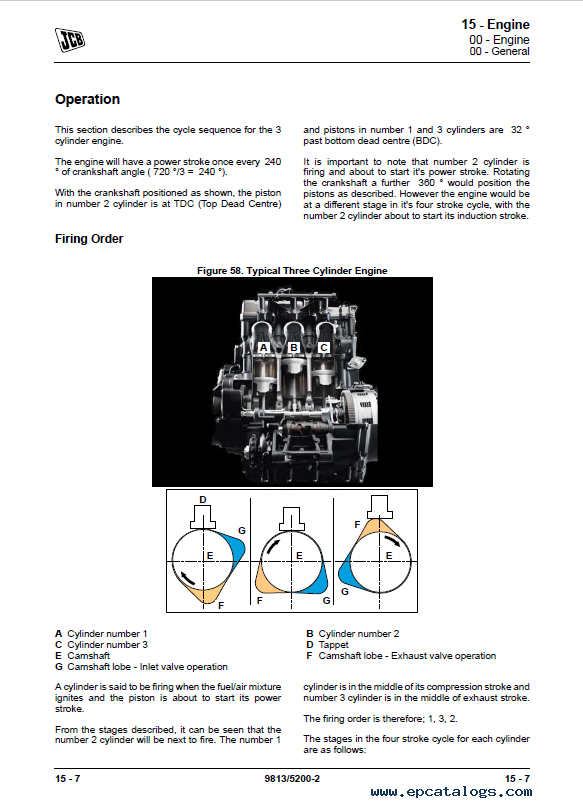 JCB

15 - Engine
00 - Engine
00 - General

Operation

This section describes the cycle sequence for the 3 cylinder engine.

The engine will have a power stroke once every 240 ° of crankshaft angle ( 720 °/3 = 240 °).

With the crankshaft positioned as shown, the piston in number 2 cylinder is at TDC (Top Dead Centre) and pistons in number 1 and 3 cylinders are 32 ° past bottom dead centre (BDC).

It is important to note that number 2 cylinder is firing and about to start it's power stroke. Rotating the crankshaft a further 360 ° would position the pistons as described. However the engine would be at a different stage in it's four stroke cycle, with the number 2 cylinder about to start its induction stroke.

Firing Order

Figure 58. Typical Three Cylinder Engine

A B C

D G E F E F G F E G

A Cylinder number 1
B Cylinder number 2
C Cylinder number 3
D Tappet
E Camshaft
F Camshaft lobe - Exhaust valve operation
G Camshaft lobe - Inlet valve operation

A cylinder is said to be firing when the fuel/air mixture ignites and the piston is about to start its power stroke.

From the stages described, it can be seen that the number 2 cylinder will be next to fire. The number 1 cylinder is in the middle of its compression stroke and number 3 cylinder is in the middle of exhaust stroke.

The firing order is therefore; 1, 3, 2.

The stages in the four stroke cycle for each cylinder are as follows:

15 - 7
9813/5200-2
15 - 7
www.epcatalogs.com