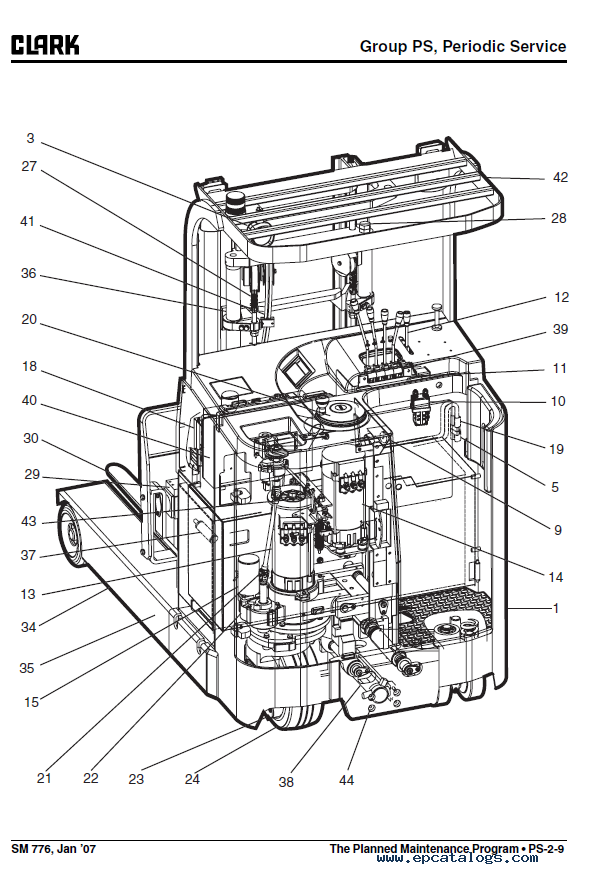 CLARK

Group PS, Periodic Service

3
27
41
36
20
18
40
30
29
43
37
13
34
35
15
21
22
23
24
38
44
42
28
12
39
11
10
19
5
9
14
1

SM 776, Jan '07

The Planned Maintenance Program • PS-2-9

www.epcatalogs.com