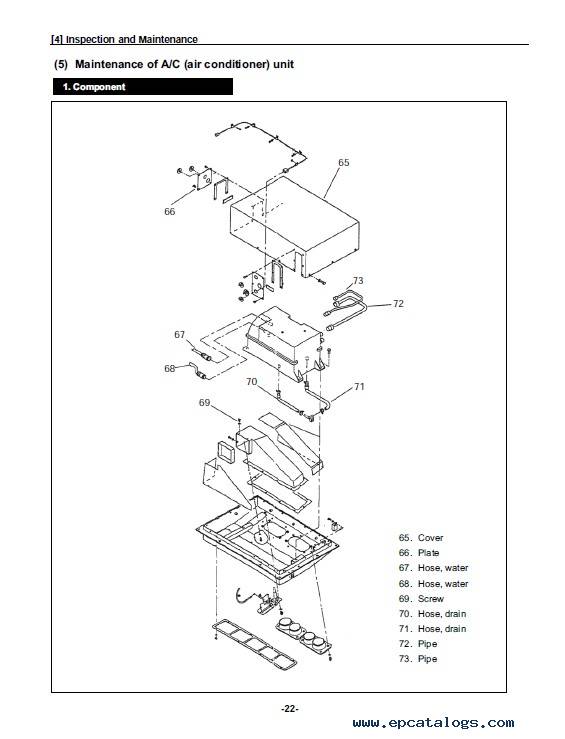 [4] Inspection and Maintenance

(5) Maintenance of A/C (air conditioner) unit

1. Component

65

66

73

72

67

68

70

71

69

65. Cover
66. Plate
67. Hose, water
68. Hose, water
69. Screw
70. Hose, drain
71. Hose, drain
72. Pipe
73. Pipe

-22-

www.epcatalogs.com