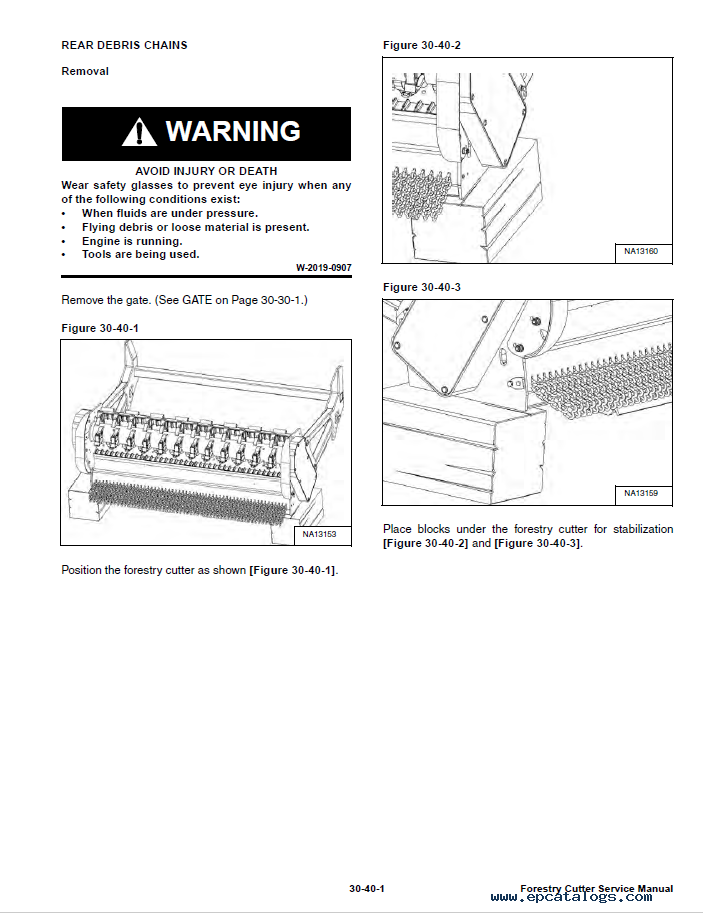 REAR DEBRIS CHAINS

Removal

WARNING

AVOID INJURY OR DEATH
Wear safety glasses to prevent eye injury when any of the following conditions exist:
• When fluids are under pressure.
• Flying debris or loose material is present.
• Engine is running.
• Tools are being used.

W-2019-0907

Remove the gate. (See GATE on Page 30-30-1.)

Figure 30-40-1

NA13153

Position the forestry cutter as shown [Figure 30-40-1].

Figure 30-40-2

NA13160

Figure 30-40-3

NA13159

Place blocks under the forestry cutter for stabilization [Figure 30-40-2] and [Figure 30-40-3].

30-40-1

Forestry Cutter Service Manual

www.epcatalogs.com