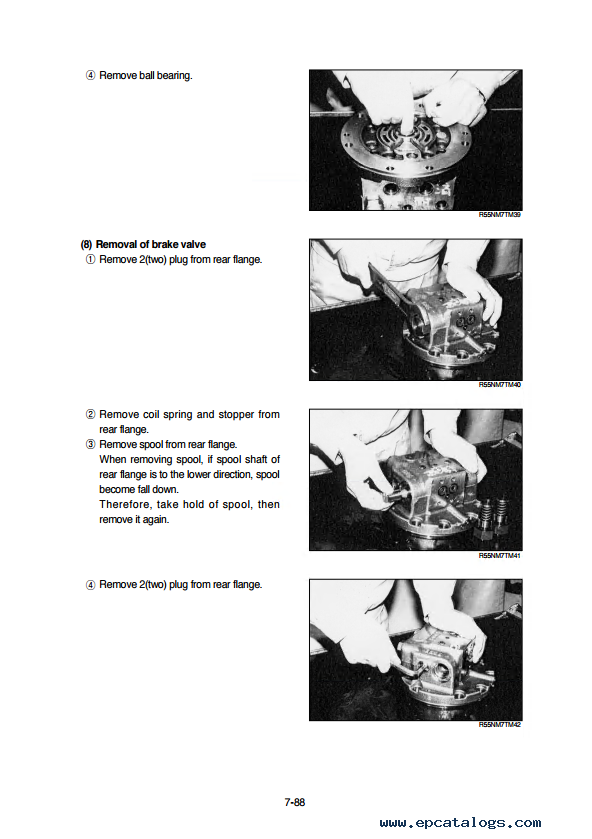 ④ Remove ball bearing.

R55NM7TM39

(8) Removal of brake valve
① Remove 2(two) plug from rear flange.

R55NM7TM40

② Remove coil spring and stopper from rear flange.
③ Remove spool from rear flange.
When removing spool, if spool shaft of rear flange is to the lower direction, spool become fall down.
Therefore, take hold of spool, then remove it again.

R55NM7TM41

④ Remove 2(two) plug from rear flange.

R55NM7TM42

7-88

www.epcatalogs.com