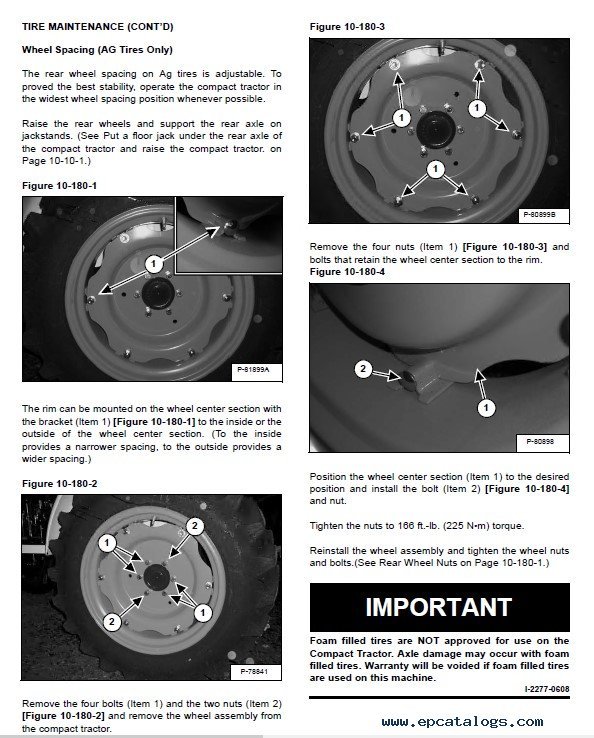 TIRE MAINTENANCE (CONT'D)

Wheel Spacing (AG Tires Only)

The rear wheel spacing on Ag tires is adjustable. To proved the best stability, operate the compact tractor in the widest wheel spacing position whenever possible.

Raise the rear wheels and support the rear axle on jackstands. (See Put a floor jack under the rear axle of the compact tractor and raise the compact tractor. on Page 10-10-1.)

Figure 10-180-1

1

P-81899A

The rim can be mounted on the wheel center section with the bracket (Item 1) [Figure 10-180-1] to the inside or the outside of the wheel center section. (To the inside provides a narrower spacing, to the outside provides a wider spacing.)

Figure 10-180-2

1

2

2

1

P-78841

Remove the four bolts (Item 1) and the two nuts (Item 2) [Figure 10-180-2] and remove the wheel assembly from the compact tractor.

Figure 10-180-3

1

1

1

P-80899B

Remove the four nuts (Item 1) [Figure 10-180-3] and bolts that retain the wheel center section to the rim.

Figure 10-180-4

2

1

P-80898

Position the wheel center section (Item 1) to the desired position and install the bolt (Item 2) [Figure 10-180-4] and nut.

Tighten the nuts to 166 ft.-lb. (225 N•m) torque.

Reinstall the wheel assembly and tighten the wheel nuts and bolts.(See Rear Wheel Nuts on Page 10-180-1.)

IMPORTANT

Foam filled tires are NOT approved for use on the Compact Tractor. Axle damage may occur with foam filled tires. Warranty will be voided if foam filled tires are used on this machine.

I-2277-0608

www.epcatalogs.com