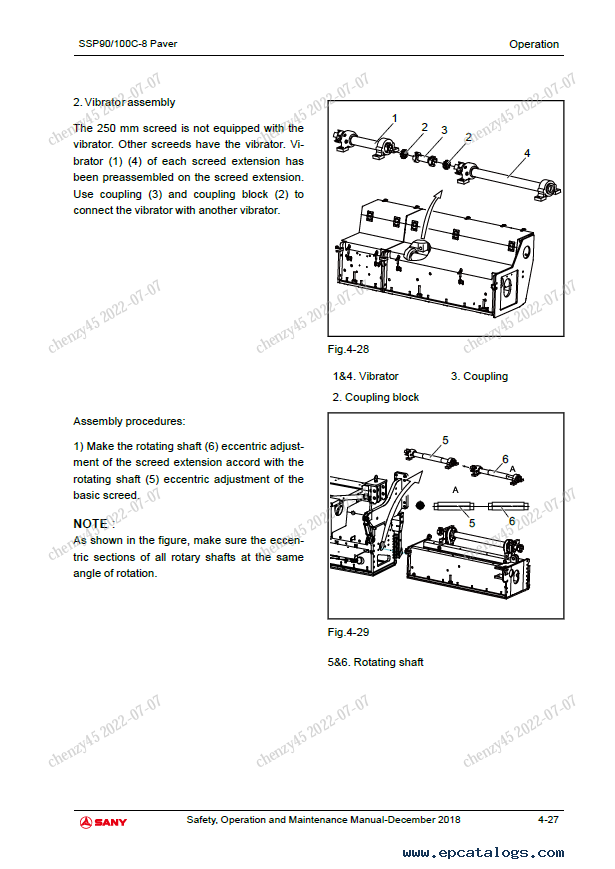 SSP90/100C-8 Paver

Operation

2. Vibrator assembly

The 250 mm screed is not equipped with the vibrator. Other screeds have the vibrator. Vibrator (1) (4) of each screed extension has been preassembled on the screed extension. Use coupling (3) and coupling block (2) to connect the vibrator with another vibrator.

1
2
3
2
4

Fig.4-28

1&4. Vibrator

3. Coupling

2. Coupling block

Assembly procedures:

1) Make the rotating shaft (6) eccentric adjustment of the screed extension accord with the rotating shaft (5) eccentric adjustment of the basic screed.

NOTE :

As shown in the figure, make sure the eccentric sections of all rotary shafts at the same angle of rotation.

5
6
A
A
5
6

Fig.4-29

5&6. Rotating shaft

chenzy45 2022-07-07
chenzy45 2022-07-07
chenzy45 2022-07-07
chenzy45 2022-07-07
chenzy45 2022-07-07
chenzy45 2022-07-07
chenzy45 2022-07-07
chenzy45 2022-07-07
chenzy45 2022-07-07
chenzy45 2022-07-07
chenzy45 2022-07-07
chenzy45 2022-07-07

SANY

Safety, Operation and Maintenance Manual-December 2018

4-27

www.epcatalogs.com