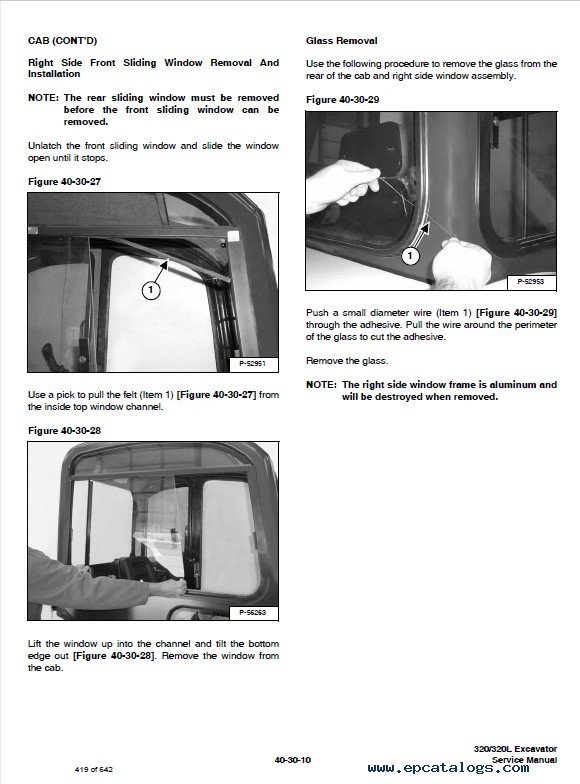 CAB (CONT'D)

Right Side Front Sliding Window Removal And Installation

NOTE: The rear sliding window must be removed before the front sliding window can be removed.

Unlatch the front sliding window and slide the window open until it stops.

Figure 40-30-27

1

P-52951

Use a pick to pull the felt (Item 1) [Figure 40-30-27] from the inside top window channel.

Figure 40-30-28

P-56263

Lift the window up into the channel and tilt the bottom edge out [Figure 40-30-28]. Remove the window from the cab.

Glass Removal

Use the following procedure to remove the glass from the rear of the cab and right side window assembly.

Figure 40-30-29

1

P-52953

Push a small diameter wire (Item 1) [Figure 40-30-29] through the adhesive. Pull the wire around the perimeter of the glass to cut the adhesive.

Remove the glass.

NOTE: The right side window frame is aluminum and will be destroyed when removed.

419 of 642

40-30-10

320/320L Excavator
Service Manual

www.epcatalogs.com