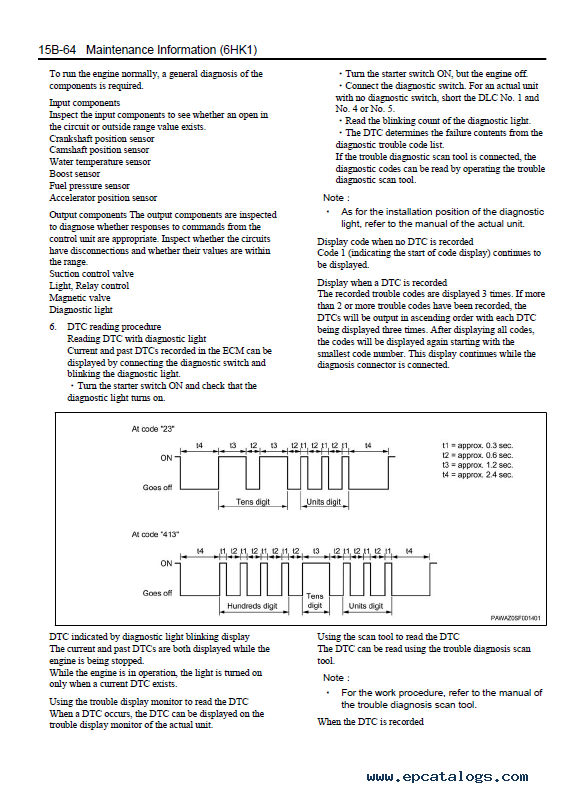 15B-64 Maintenance Information (6HK1)

To run the engine normally, a general diagnosis of the components is required.

Input components
Inspect the input components to see whether an open in the circuit or outside range value exists.
Crankshaft position sensor
Camshaft position sensor
Water temperature sensor
Boost sensor
Fuel pressure sensor
Accelerator position sensor

Output components The output components are inspected to diagnose whether responses to commands from the control unit are appropriate. Inspect whether the circuits have disconnections and whether their values are within the range.
Suction control valve
Light, Relay control
Magnetic valve
Diagnostic light

6. DTC reading procedure
Reading DTC with diagnostic light
Current and past DTCs recorded in the ECM can be displayed by connecting the diagnostic switch and blinking the diagnostic light.
・Turn the starter switch ON and check that the diagnostic light turns on.
・Turn the starter switch ON, but the engine off.
・Connect the diagnostic switch. For an actual unit with no diagnostic switch, short the DLC No. 1 and No. 4 or No. 5.
・Read the blinking count of the diagnostic light.
・The DTC determines the failure contents from the diagnostic trouble code list.
If the trouble diagnostic scan tool is connected, the diagnostic codes can be read by operating the trouble diagnostic scan tool.

Note :
・ As for the installation position of the diagnostic light, refer to the manual of the actual unit.

Display code when no DTC is recorded
Code 1 (indicating the start of code display) continues to be displayed.

Display when a DTC is recorded
The recorded trouble codes are displayed 3 times. If more than 2 or more trouble codes have been recorded, the DTCs will be output in ascending order with each DTC being displayed three times. After displaying all codes, the codes will be displayed again starting with the smallest code number. This display continues while the diagnosis connector is connected.

At code "23"
t4 t3 t2 t3 t2 t1 t2 t1 t2 t1 t4
ON
Goes off
Tens digit
Units digit
t1 = approx. 0.3 sec.
t2 = approx. 0.6 sec.
t3 = approx. 1.2 sec.
t4 = approx. 2.4 sec.

At code "413"
t4 t1 t2 t1 t2 t1 t2 t1 t2 t3 t2 t1 t2 t1 t2 t1 t4
ON
Goes off
Hundreds digit
Tens digit
Units digit
PAWAZ0SF001401

DTC indicated by diagnostic light blinking display
The current and past DTCs are both displayed while the engine is being stopped.
While the engine is in operation, the light is turned on only when a current DTC exists.

Using the trouble display monitor to read the DTC
When a DTC occurs, the DTC can be displayed on the trouble display monitor of the actual unit.

Using the scan tool to read the DTC
The DTC can be read using the trouble diagnosis scan tool.

Note :
・ For the work procedure, refer to the manual of the trouble diagnosis scan tool.

When the DTC is recorded

www.epcatalogs.com