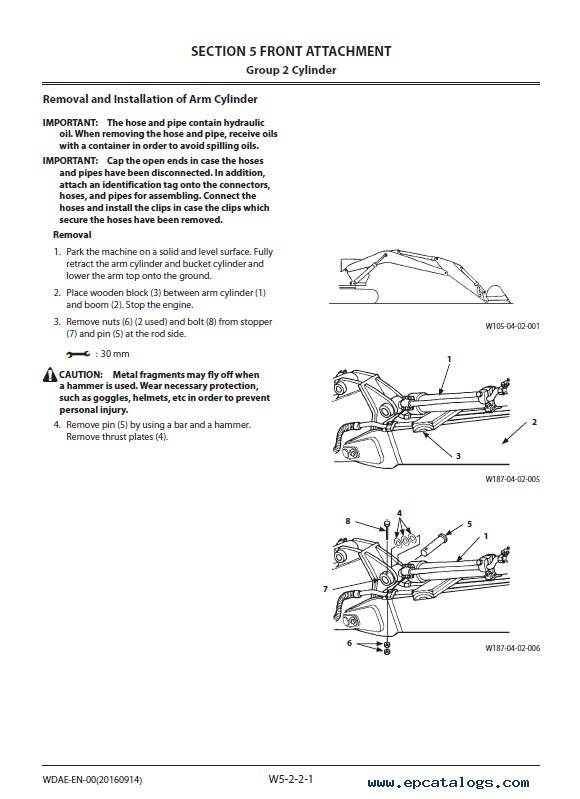 SECTION 5 FRONT ATTACHMENT
Group 2 Cylinder

Removal and Installation of Arm Cylinder

IMPORTANT: The hose and pipe contain hydraulic oil. When removing the hose and pipe, receive oils with a container in order to avoid spilling oils.

IMPORTANT: Cap the open ends in case the hoses and pipes have been disconnected. In addition, attach an identification tag onto the connectors, hoses, and pipes for assembling. Connect the hoses and install the clips in case the clips which secure the hoses have been removed.

Removal

1. Park the machine on a solid and level surface. Fully retract the arm cylinder and bucket cylinder and lower the arm top onto the ground.

2. Place wooden block (3) between arm cylinder (1) and boom (2). Stop the engine.

3. Remove nuts (6) (2 used) and bolt (8) from stopper (7) and pin (5) at the rod side.

: 30 mm

CAUTION: Metal fragments may fly off when a hammer is used. Wear necessary protection, such as goggles, helmets, etc in order to prevent personal injury.

4. Remove pin (5) by using a bar and a hammer. Remove thrust plates (4).

W105-04-02-001

1
2
3

W187-04-02-005

8
4
5
1
7
6

W187-04-02-006

WDAE-EN-00(20160914)
W5-2-2-1
www.epcatalogs.com