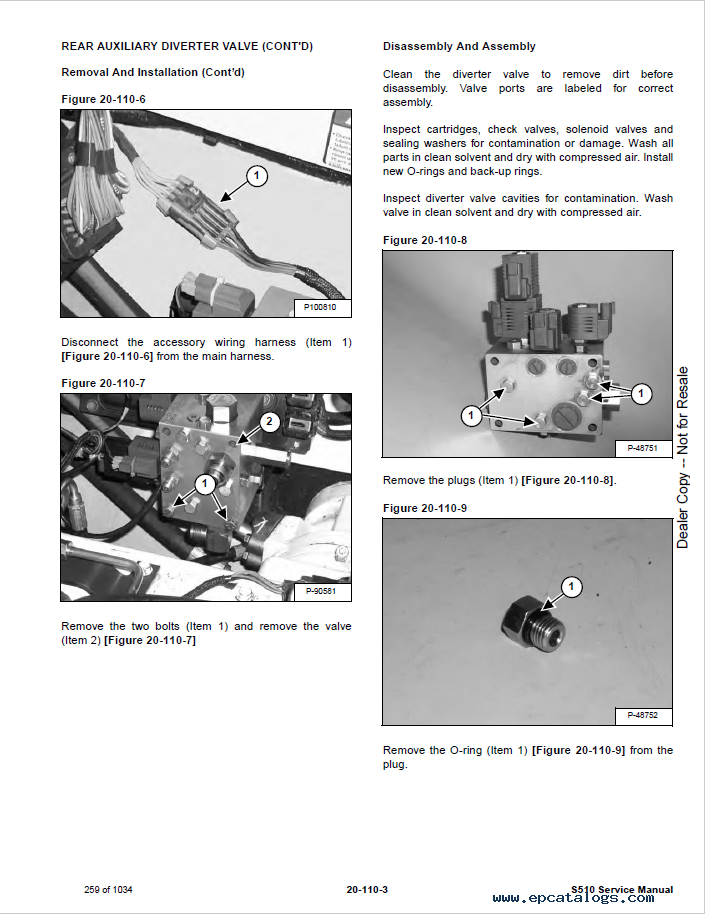 REAR AUXILIARY DIVERTER VALVE (CONT'D)

Removal And Installation (Cont'd)

Figure 20-110-6

1

P100810

Disconnect the accessory wiring harness (Item 1) [Figure 20-110-6] from the main harness.

Figure 20-110-7

2

1

P-90581

Remove the two bolts (Item 1) and remove the valve (Item 2) [Figure 20-110-7]

Disassembly And Assembly

Clean the diverter valve to remove dirt before disassembly. Valve ports are labeled for correct assembly.

Inspect cartridges, check valves, solenoid valves and sealing washers for contamination or damage. Wash all parts in clean solvent and dry with compressed air. Install new O-rings and back-up rings.

Inspect diverter valve cavities for contamination. Wash valve in clean solvent and dry with compressed air.

Figure 20-110-8

1

1

P-48751

Remove the plugs (Item 1) [Figure 20-110-8].

Figure 20-110-9

1

P-48752

Remove the O-ring (Item 1) [Figure 20-110-9] from the plug.

Dealer Copy -- Not for Resale

259 of 1034

20-110-3

S510 Service Manual

www.epcatalogs.com